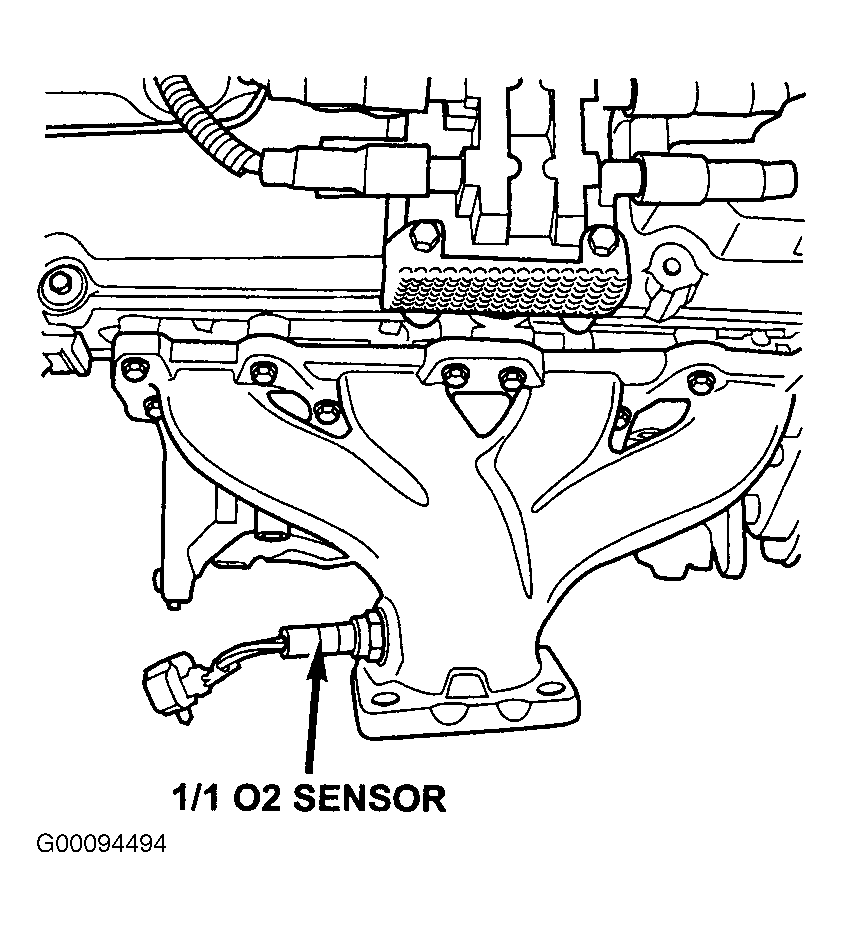 1/1 O2 SENSOR

G00094494