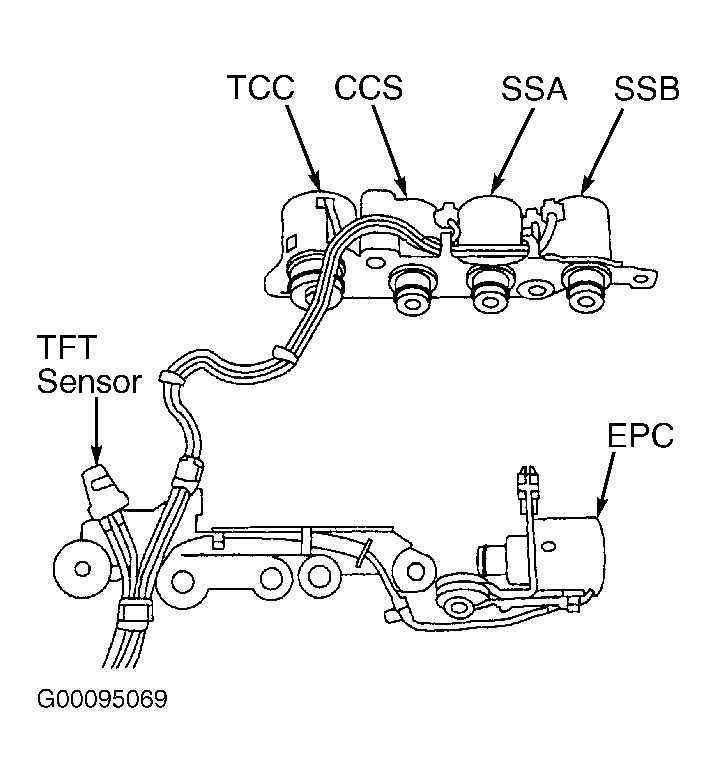 TCC
CCS
SSA
SSB

TFT Sensor

EPC

G00095069