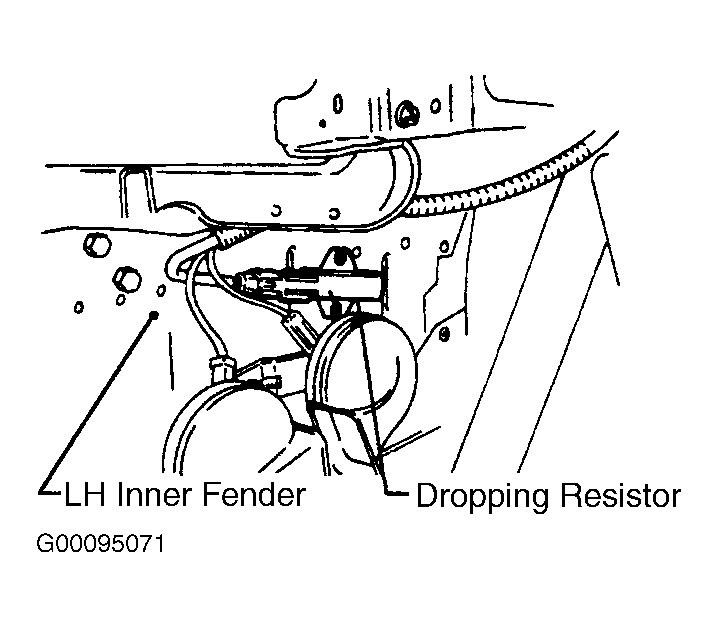 LH Inner Fender
Dropping Resistor
G00095071