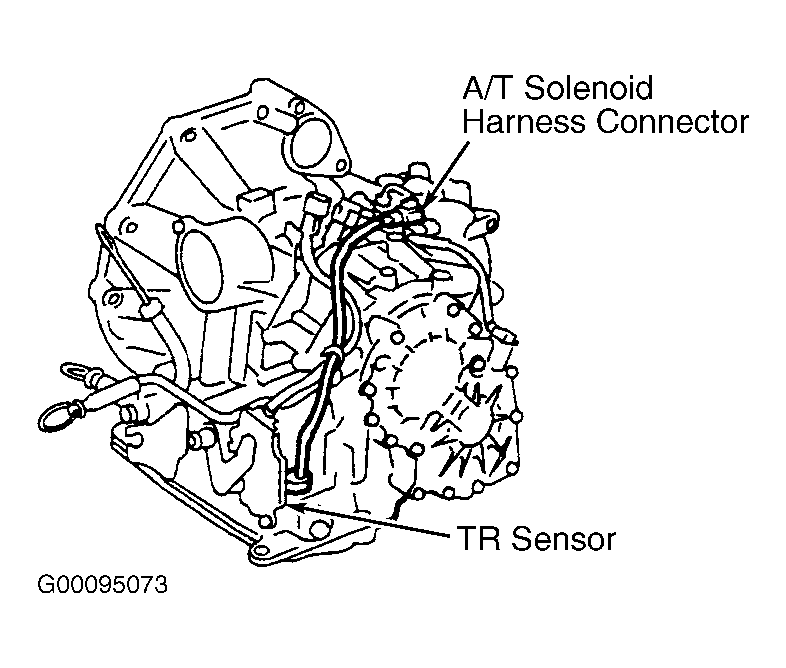 A/T Solenoid
Harness Connector

TR Sensor

G00095073