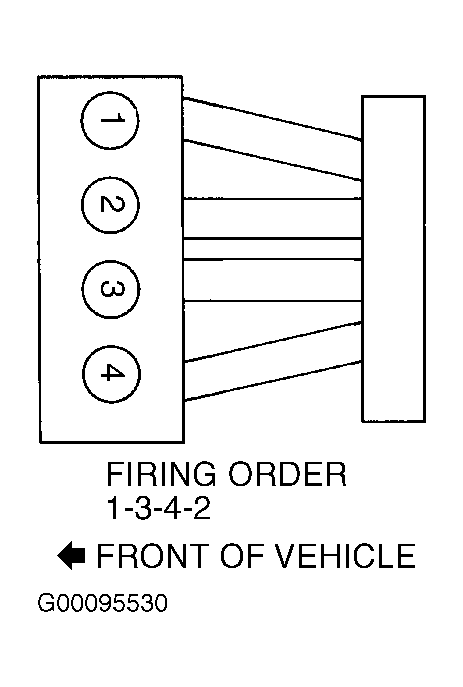 1
2
3
4

FIRING ORDER
1-3-4-2

FRONT OF VEHICLE

G00095530