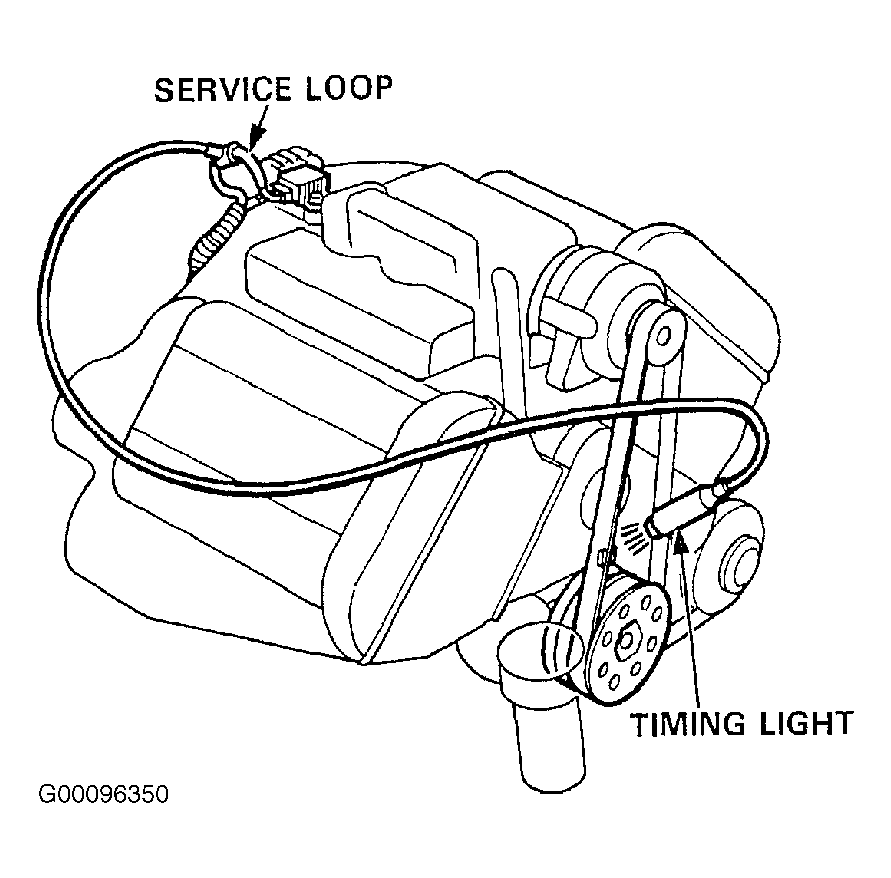 SERVICE LOOP

TIMING LIGHT

G00096350