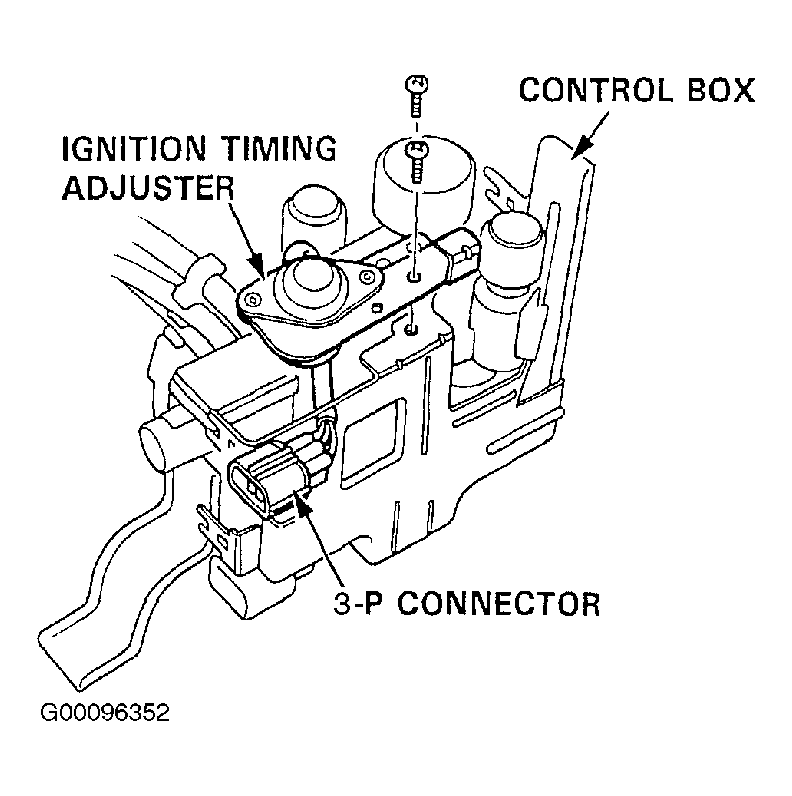 CONTROL BOX

IGNITION TIMING ADJUSTER

3-P CONNECTOR

G00096352