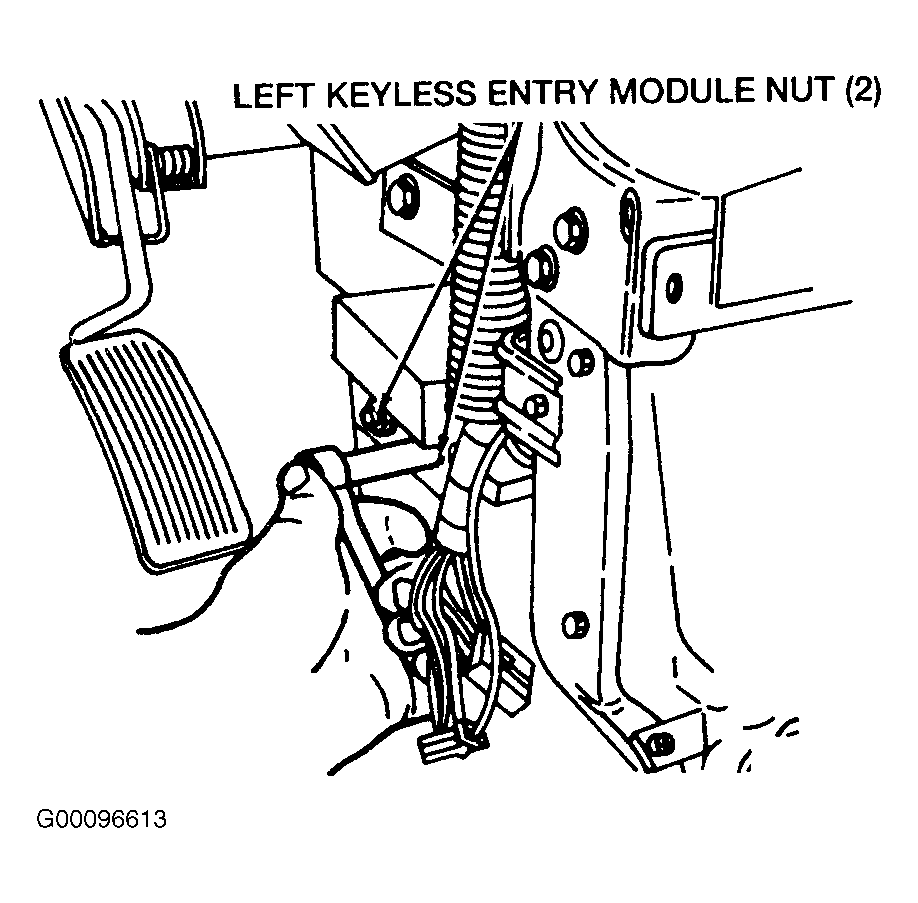 LEFT KEYLESS ENTRY MODULE NUT (2)

G00096613