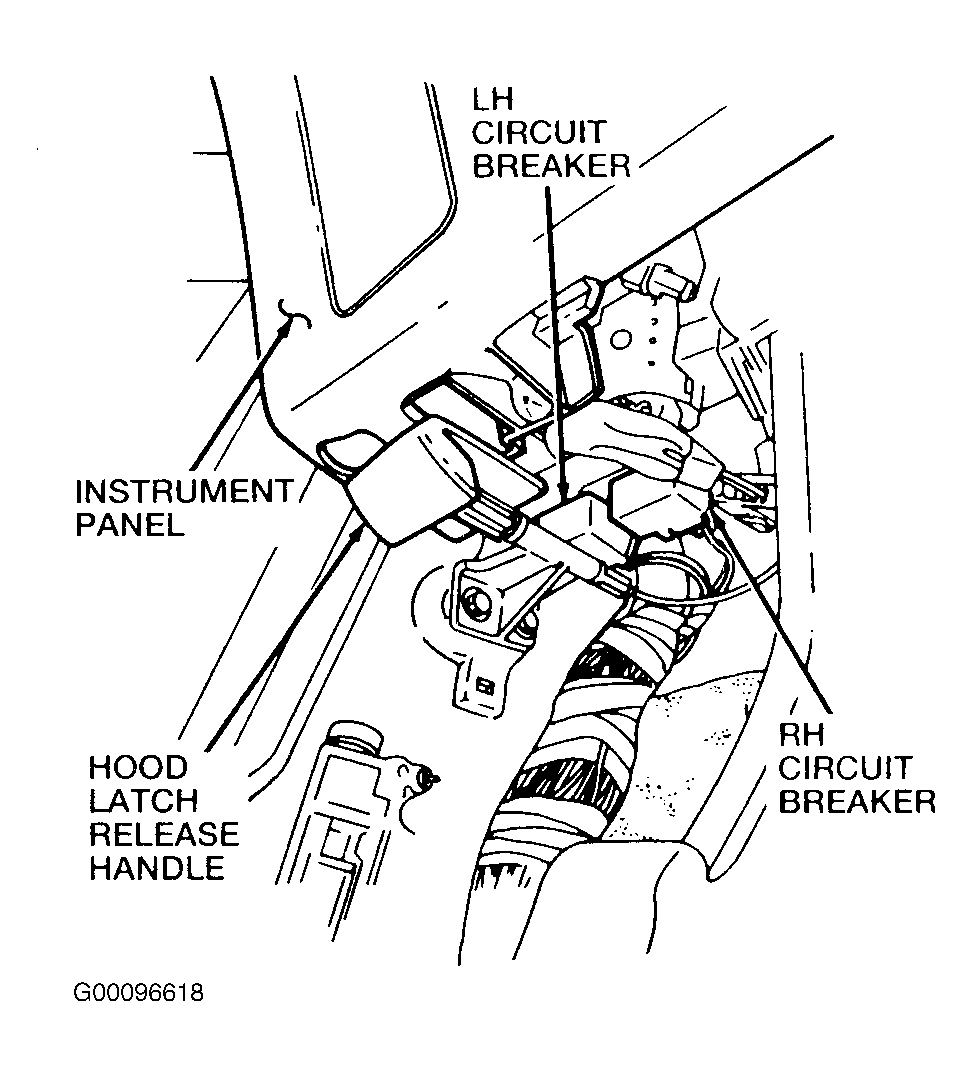 LH CIRCUIT BREAKER

INSTRUMENT PANEL

HOOD LATCH RELEASE HANDLE

RH CIRCUIT BREAKER

G00096618