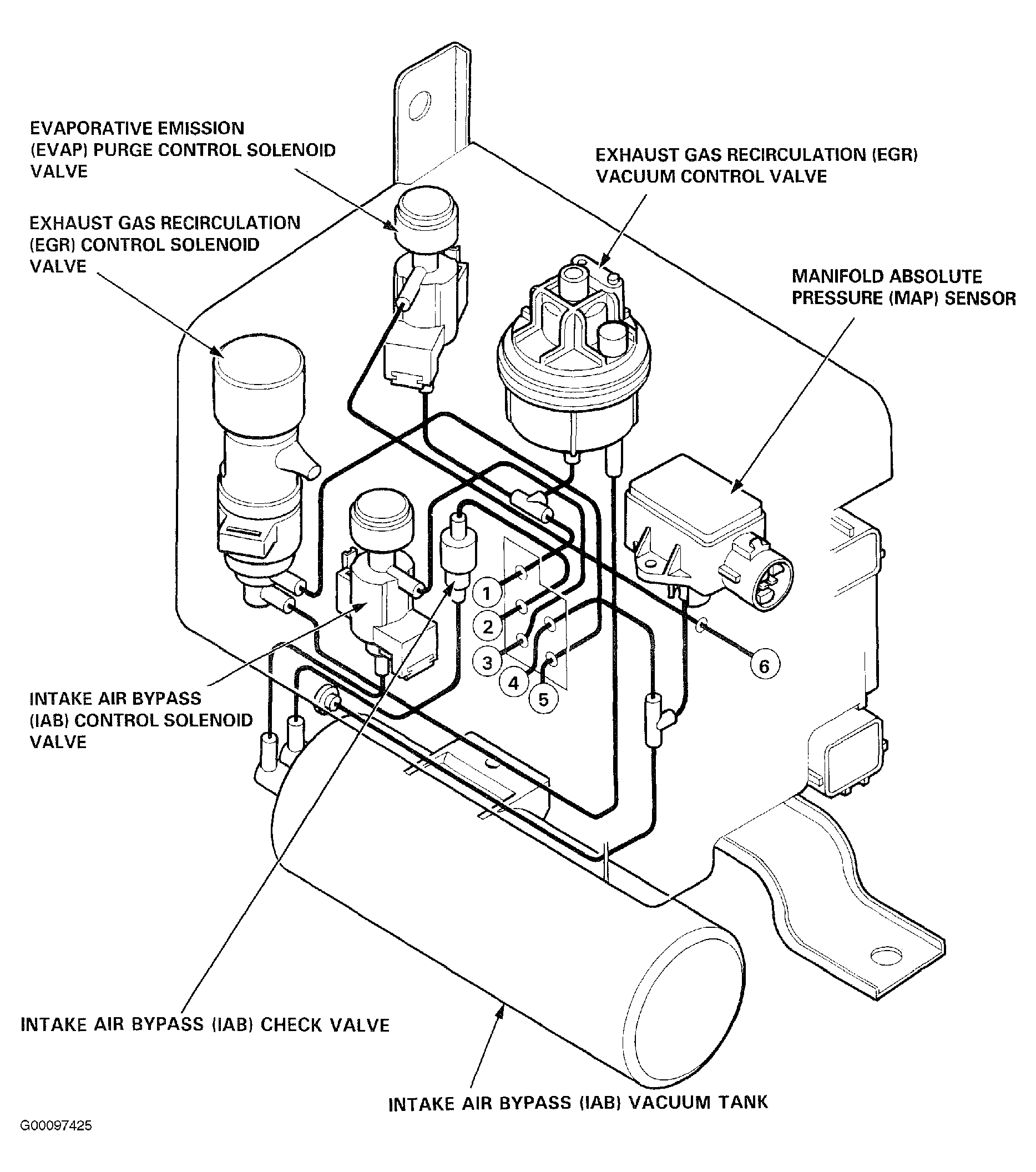 EVAPORATIVE EMISSION (EVAP) PURGE CONTROL SOLENOID VALVE

EXHAUST GAS RECIRCULATION (EGR) VACUUM CONTROL VALVE

EXHAUST GAS RECIRCULATION (EGR) CONTROL SOLENOID VALVE

MANIFOLD ABSOLUTE PRESSURE (MAP) SENSOR

1

2

3

4

5

6

INTAKE AIR BYPASS (IAB) CONTROL SOLENOID VALVE

INTAKE AIR BYPASS (IAB) CHECK VALVE

INTAKE AIR BYPASS (IAB) VACUUM TANK

G00097425