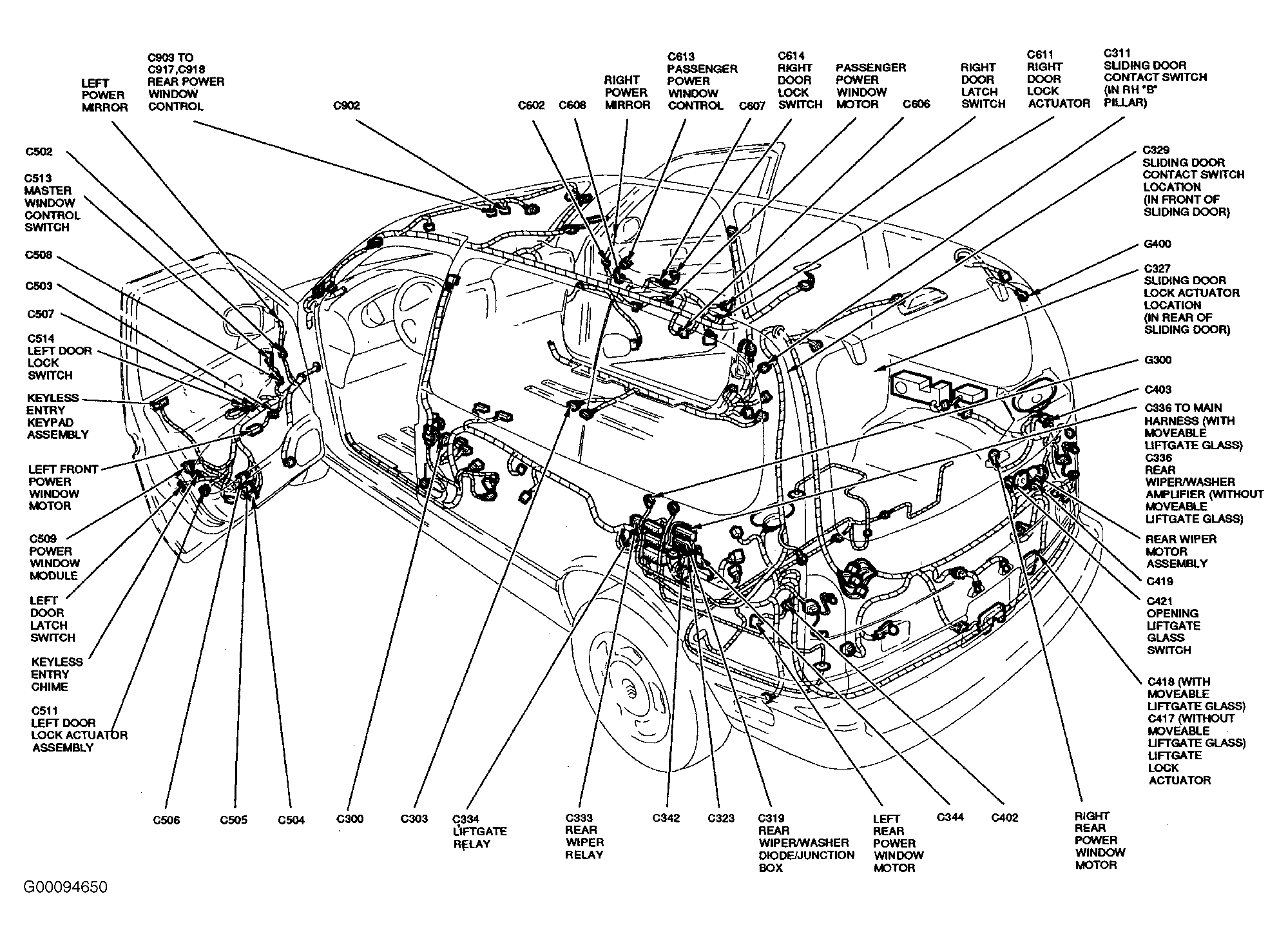 LEFT POWER MIRROR

C903 TO C917,C918 REAR POWER WINDOW CONTROL

C902

C602

C608

RIGHT POWER MIRROR

C613 PASSENGER POWER WINDOW CONTROL

C607

C614 RIGHT DOOR LOCK SWITCH

PASSENGER POWER WINDOW MOTOR

C606

RIGHT DOOR LATCH SWITCH

C611 RIGHT DOOR LOCK ACTUATOR

C311 SLIDING DOOR CONTACT SWITCH (IN RH "B" PILLAR)

C502

C513 MASTER WINDOW CONTROL SWITCH

C508

C503

C507

C514 LEFT DOOR LOCK SWITCH

KEYLESS ENTRY KEYPAD ASSEMBLY

LEFT FRONT POWER WINDOW MOTOR

C509 POWER WINDOW MODULE

LEFT DOOR LATCH SWITCH

KEYLESS ENTRY CHIME

C511 LEFT DOOR LOCK ACTUATOR ASSEMBLY

C329 SLIDING DOOR CONTACT SWITCH LOCATION (IN FRONT OF SLIDING DOOR)

G400

C327 SLIDING DOOR LOCK ACTUATOR LOCATION (IN REAR OF SLIDING DOOR)

G300

C403

C336 TO MAIN HARNESS (WITH MOVEABLE LIFTGATE GLASS) C336 REAR WIPER/WASHER AMPLIFIER (WITHOUT MOVEABLE LIFTGATE GLASS)

REAR WIPER MOTOR ASSEMBLY

C419

C421 OPENING LIFTGATE GLASS SWITCH

C418 (WITH MOVEABLE LIFTGATE GLASS) C417 (WITHOUT MOVEABLE LIFTGATE GLASS) LIFTGATE LOCK ACTUATOR

C506

C505

C504

C300

C303

C334 LIFTGATE RELAY

C333 REAR WIPER RELAY

C342

C323

C319 REAR WIPER/WASHER DIODE/JUNCTION BOX

LEFT REAR POWER WINDOW MOTOR

C344

C402

RIGHT REAR POWER WINDOW MOTOR

G00094650