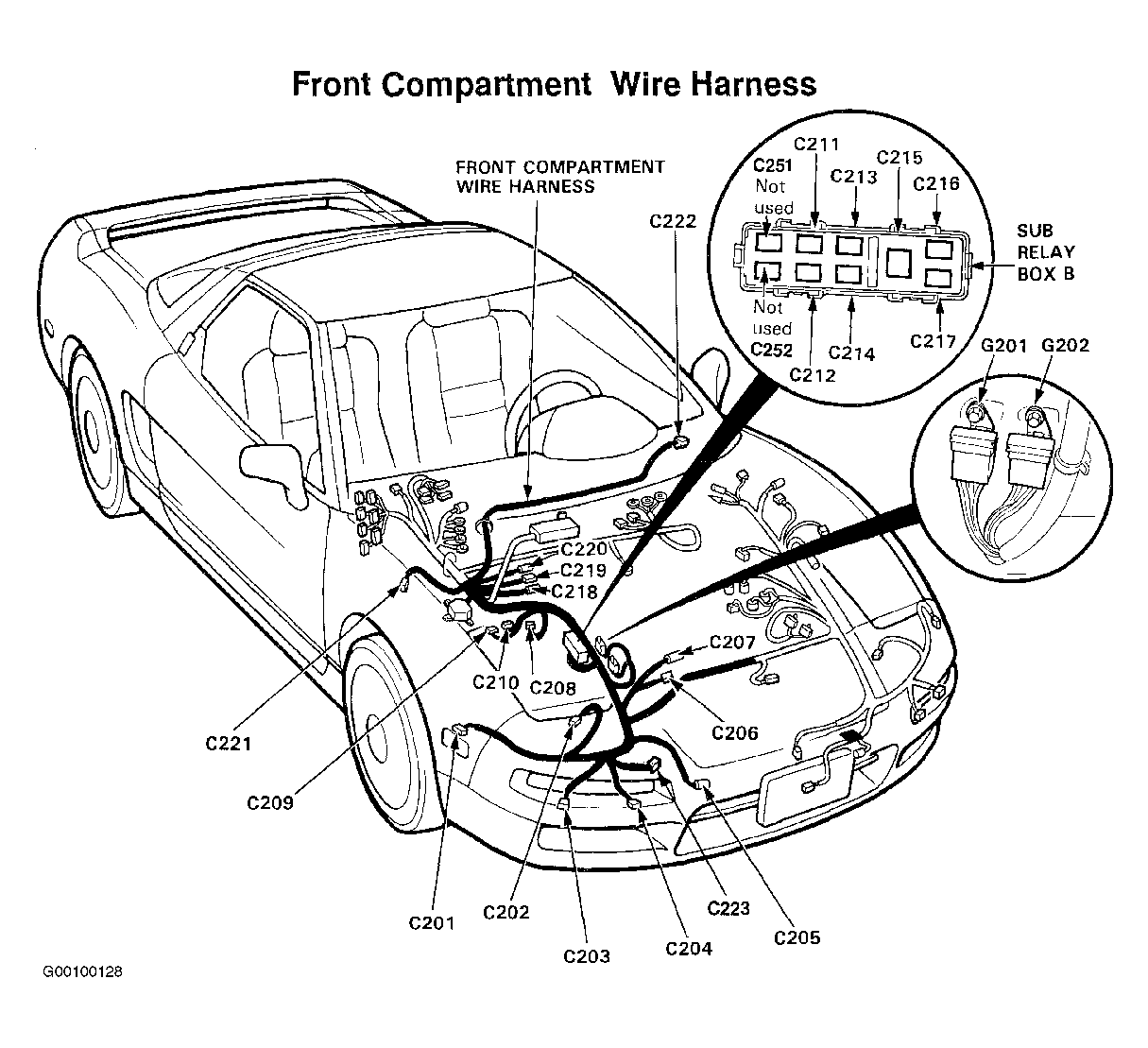 Front Compartment Wire Harness

FRONT COMPARTMENT WIRE HARNESS

C222

C251 Not used

C211

C213

C215

C216

SUB RELAY BOX B

Not used C252

C212

C214

C217

G201

G202

C220

C219

C218

C207

C210

C208

C206

C221

C209

C201

C202

C203

C204

C223

C205

G00100128