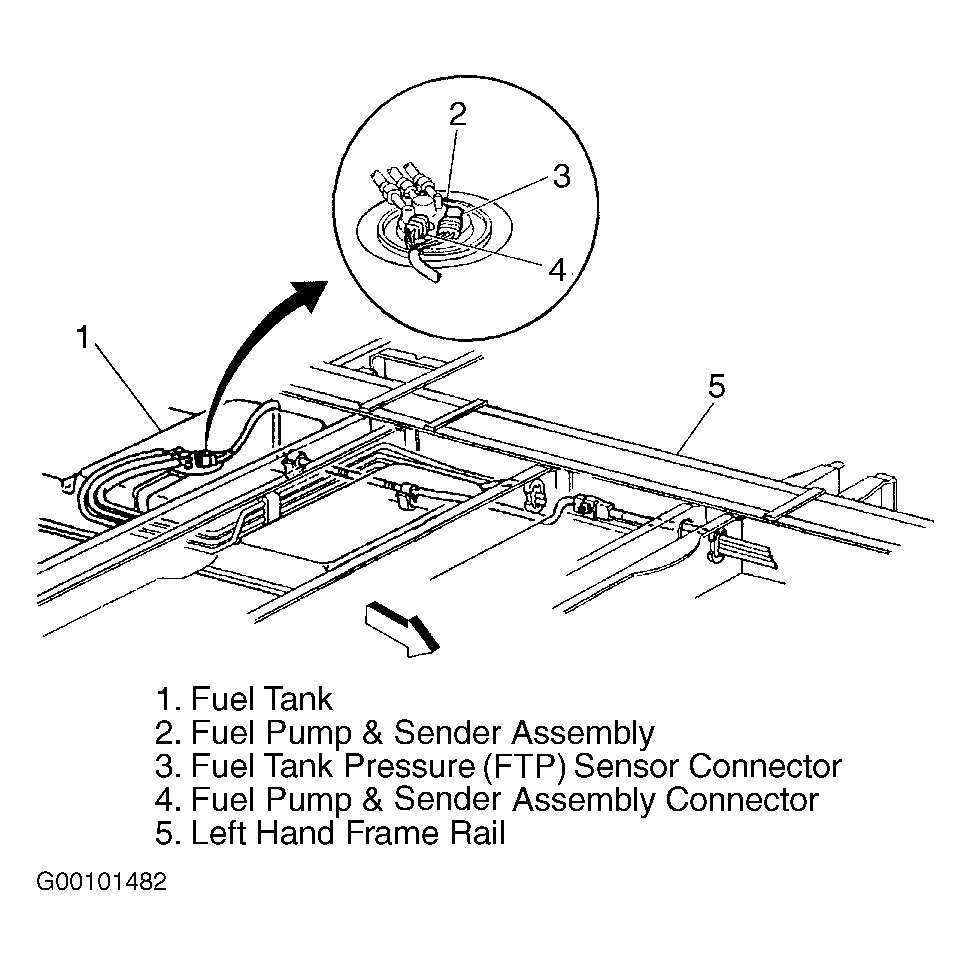 2
3
4
1
5

1. Fuel Tank
2. Fuel Pump & Sender Assembly
3. Fuel Tank Pressure (FTP) Sensor Connector
4. Fuel Pump & Sender Assembly Connector
5. Left Hand Frame Rail

G00101482