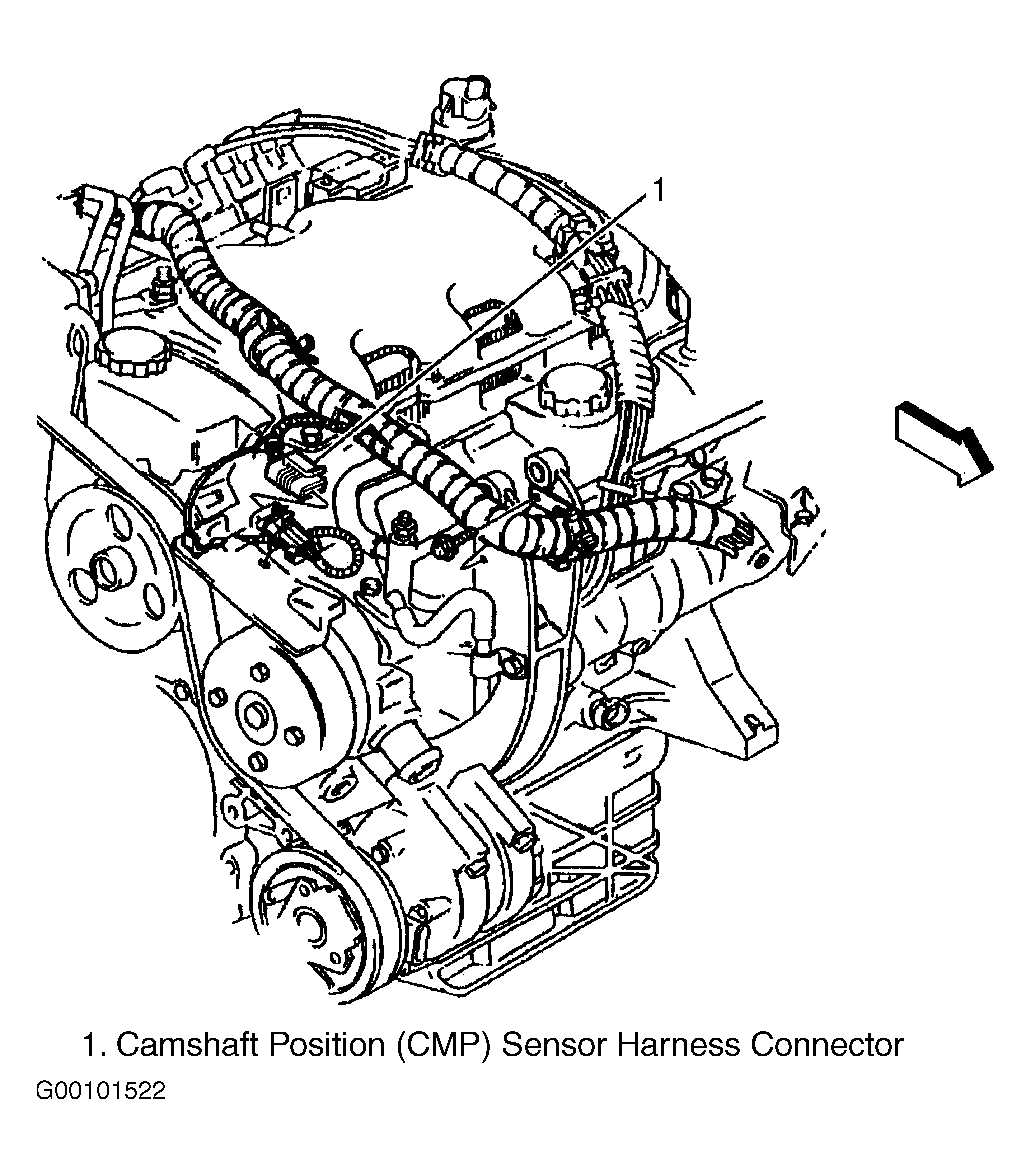 1

1. Camshaft Position (CMP) Sensor Harness Connector

G00101522