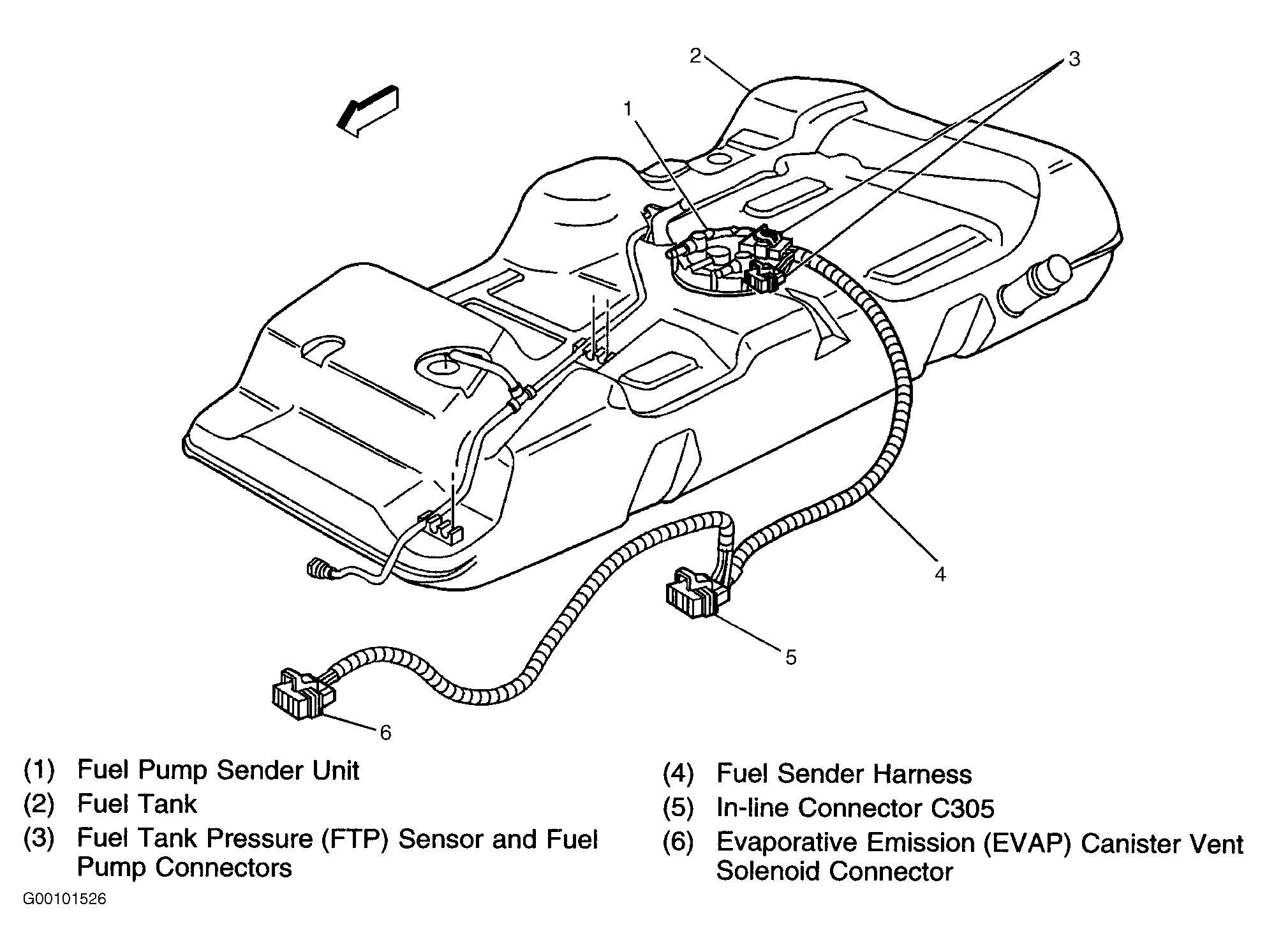 2

3

1

4

5

6

(1) Fuel Pump Sender Unit
(2) Fuel Tank
(3) Fuel Tank Pressure (FTP) Sensor and Fuel Pump Connectors

(4) Fuel Sender Harness
(5) In-line Connector C305
(6) Evaporative Emission (EVAP) Canister Vent Solenoid Connector

G00101526