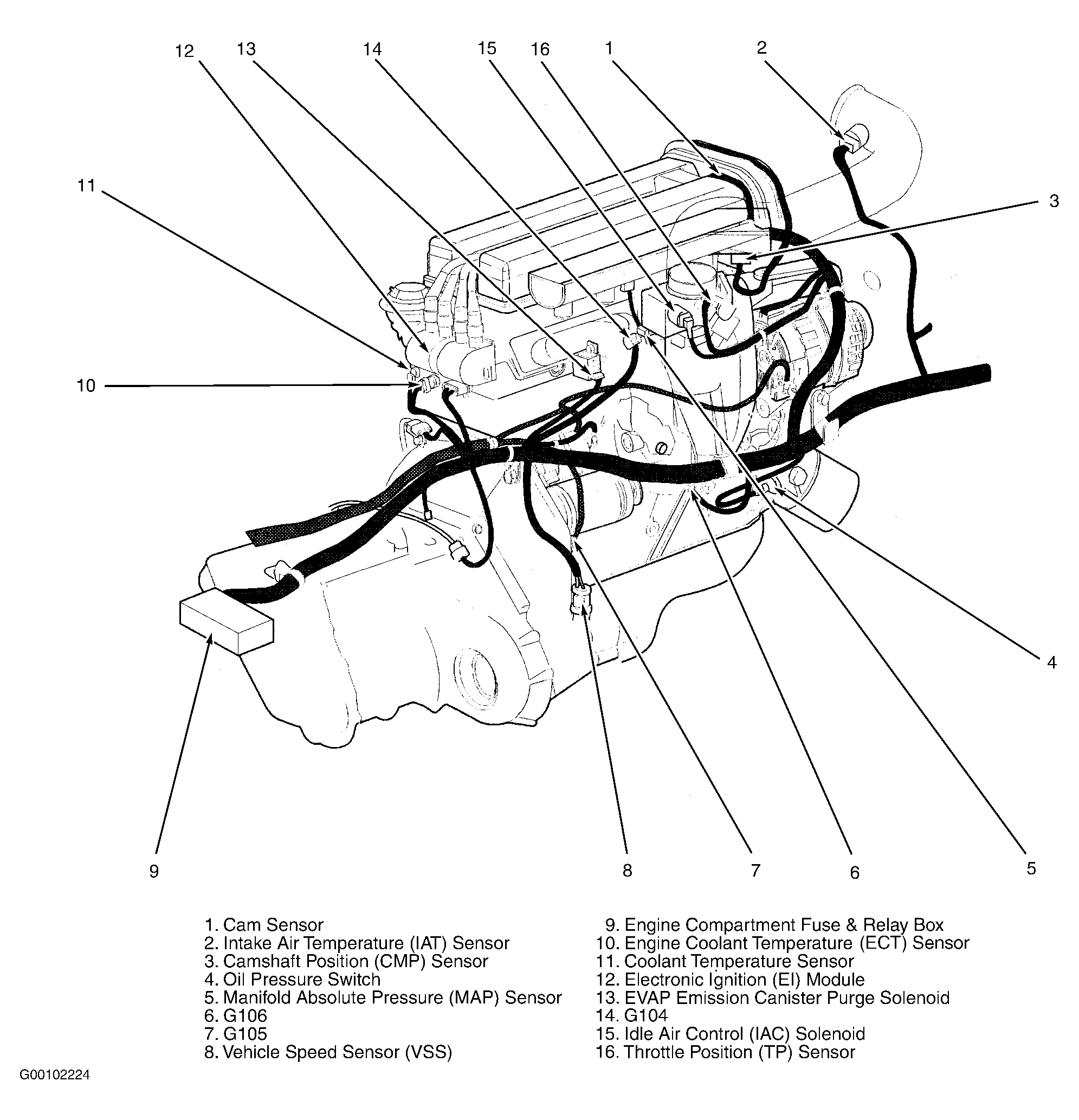 12 13 14 15 16 1 2

11

3

10

4

9 8 7 6 5

1. Cam Sensor
2. Intake Air Temperature (IAT) Sensor
3. Camshaft Position (CMP) Sensor
4. Oil Pressure Switch
5. Manifold Absolute Pressure (MAP) Sensor
6. G106
7. G105
8. Vehicle Speed Sensor (VSS)

9. Engine Compartment Fuse & Relay Box
10. Engine Coolant Temperature (ECT) Sensor
11. Coolant Temperature Sensor
12. Electronic Ignition (EI) Module
13. EVAP Emission Canister Purge Solenoid
14. G104
15. Idle Air Control (IAC) Solenoid
16. Throttle Position (TP) Sensor

G00102224