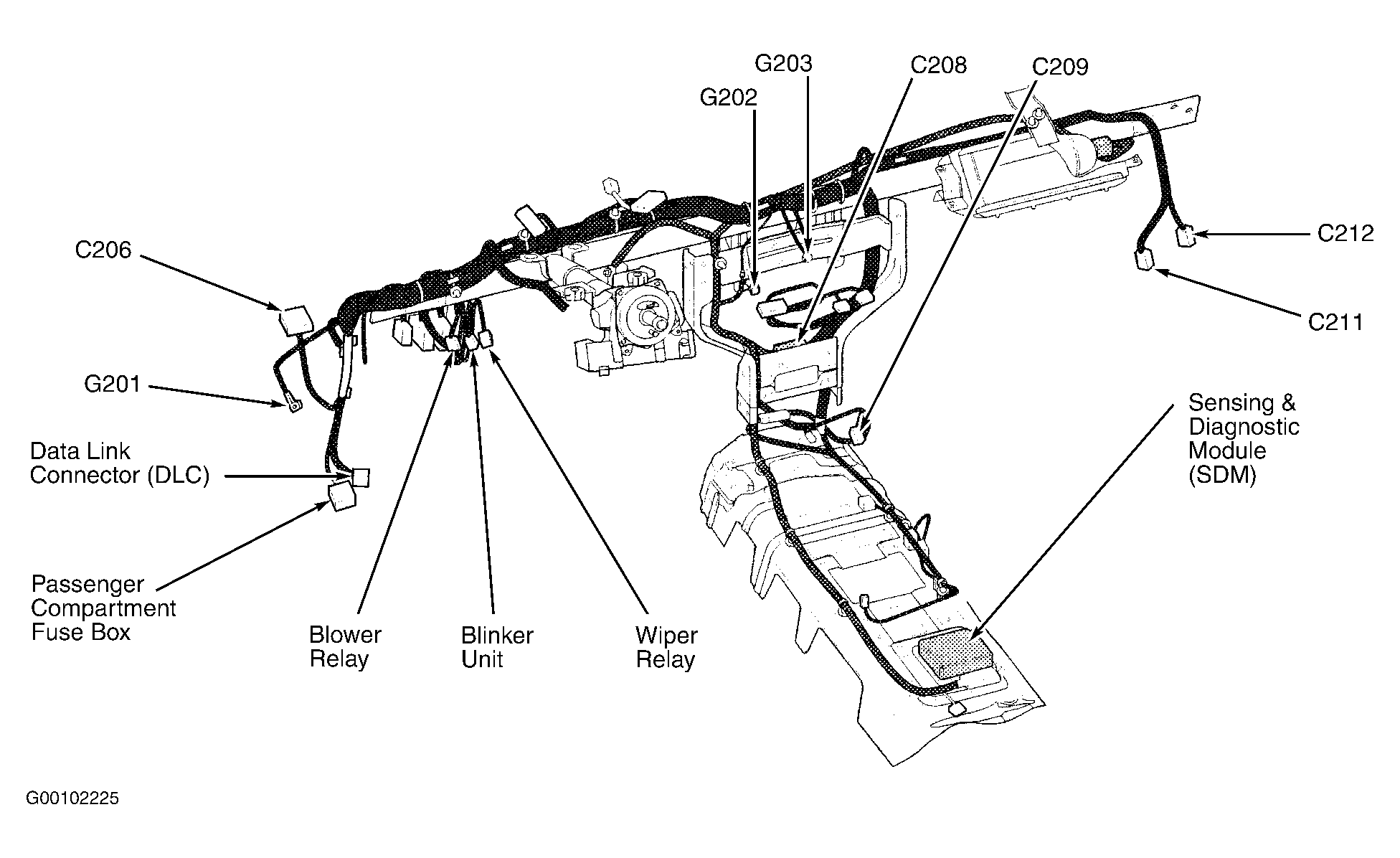 G203
C208
C209
G202
C206
C212
C211
G201
Data Link Connector (DLC)
Sensing & Diagnostic Module (SDM)
Passenger Compartment Fuse Box
Blower Relay
Blinker Unit
Wiper Relay
G00102225