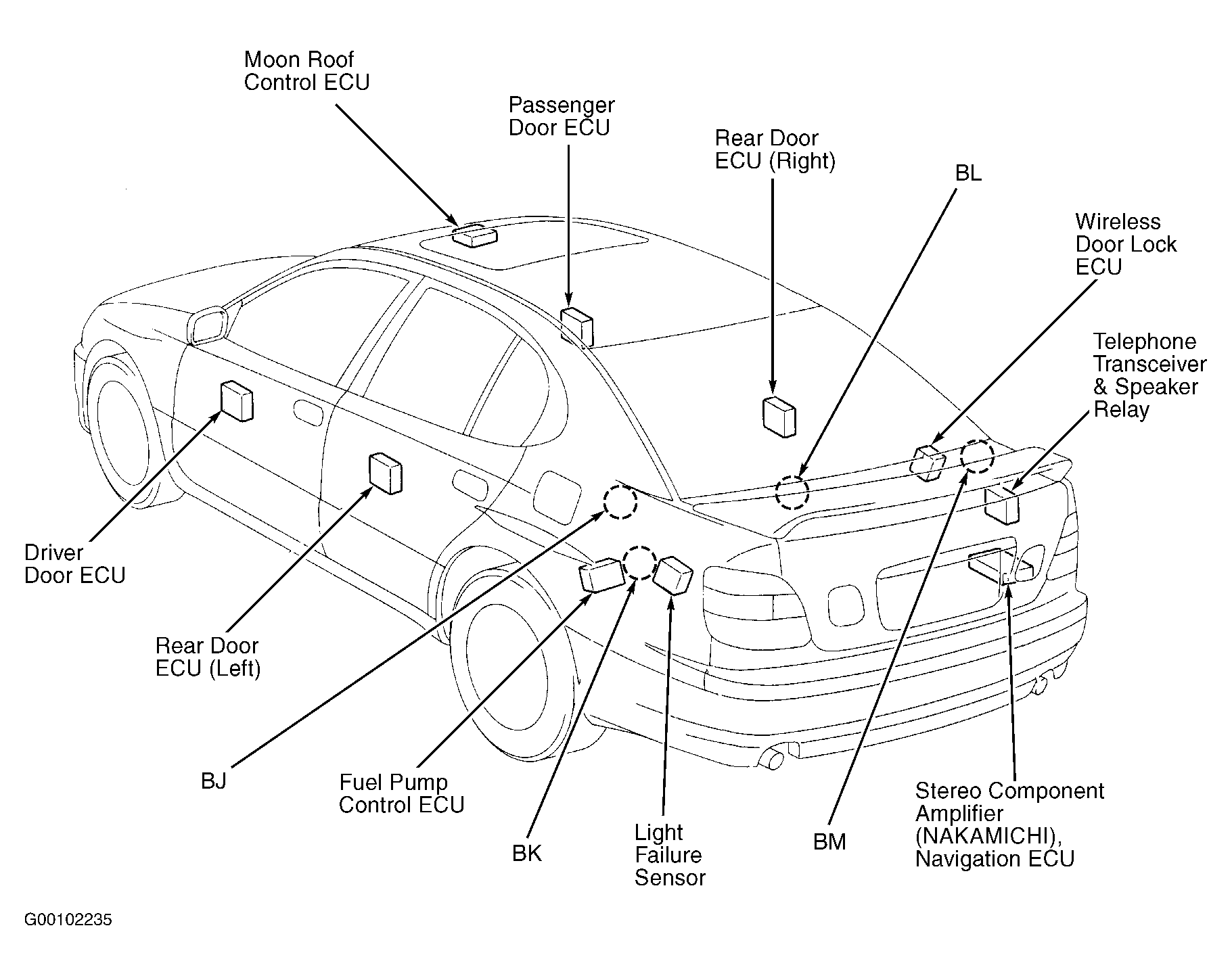 Moon Roof
Control ECU

Passenger
Door ECU

Rear Door
ECU (Right)

BL

Wireless
Door Lock
ECU

Telephone
Transceiver
& Speaker
Relay

Driver
Door ECU

Rear Door
ECU (Left)

BJ

Fuel Pump
Control ECU

BK

Light
Failure
Sensor

BM

Stereo Component
Amplifier
(NAKAMICHI),
Navigation ECU

G00102235