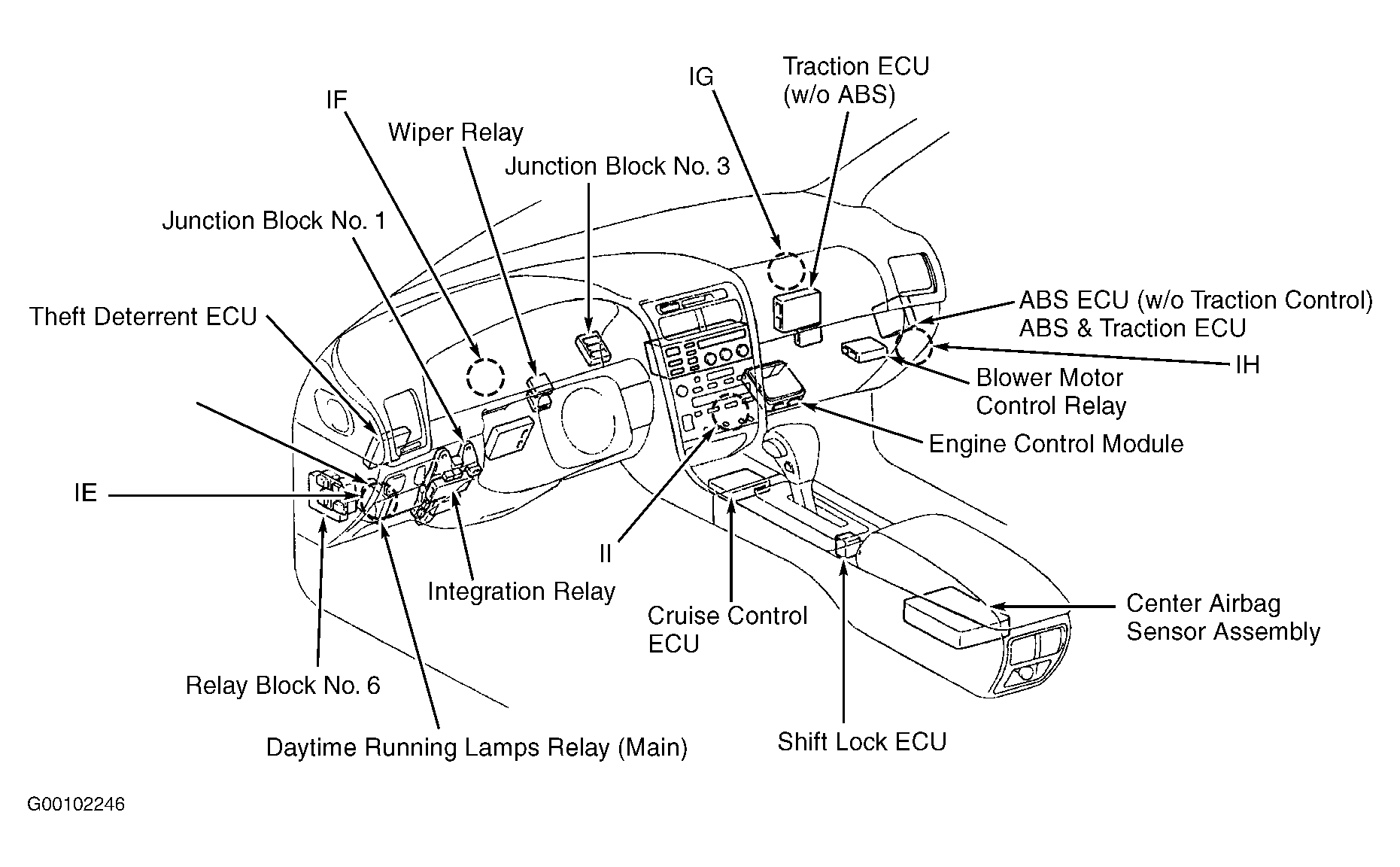 IG

Traction ECU
(w/o ABS)

IF

Wiper Relay

Junction Block No. 3

Junction Block No. 1

Theft Deterrent ECU

ABS ECU (w/o Traction Control)
ABS & Traction ECU

IH

Blower Motor
Control Relay

Engine Control Module

IE

II

Integration Relay

Cruise Control
ECU

Center Airbag
Sensor Assembly

Relay Block No. 6

Daytime Running Lamps Relay (Main)

Shift Lock ECU

G00102246