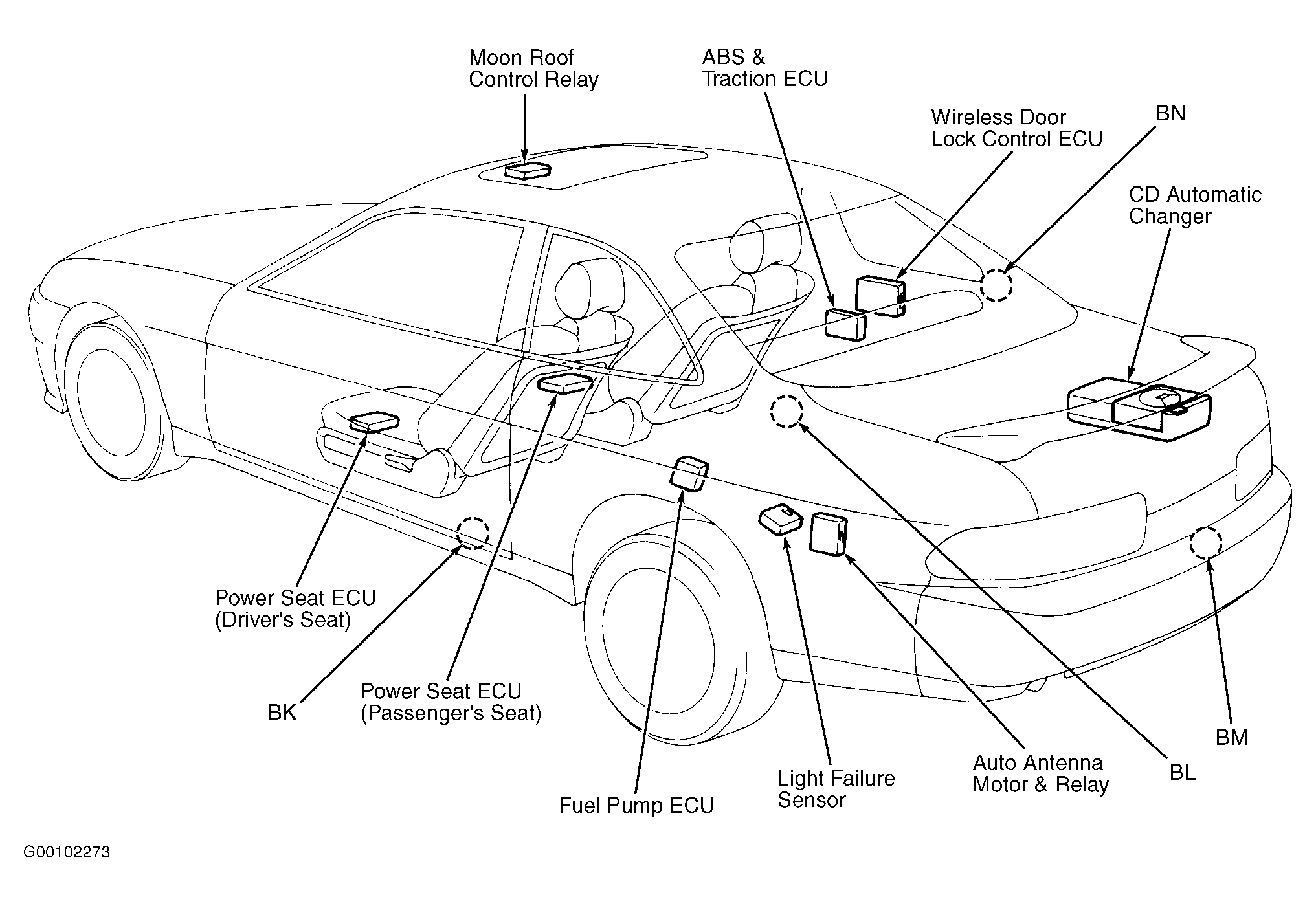 Moon Roof Control Relay

ABS & Traction ECU

Wireless Door Lock Control ECU

BN

CD Automatic Changer

Power Seat ECU (Driver's Seat)

BK

Power Seat ECU (Passenger's Seat)

Fuel Pump ECU

Light Failure Sensor

Auto Antenna Motor & Relay

BL

BM

G00102273