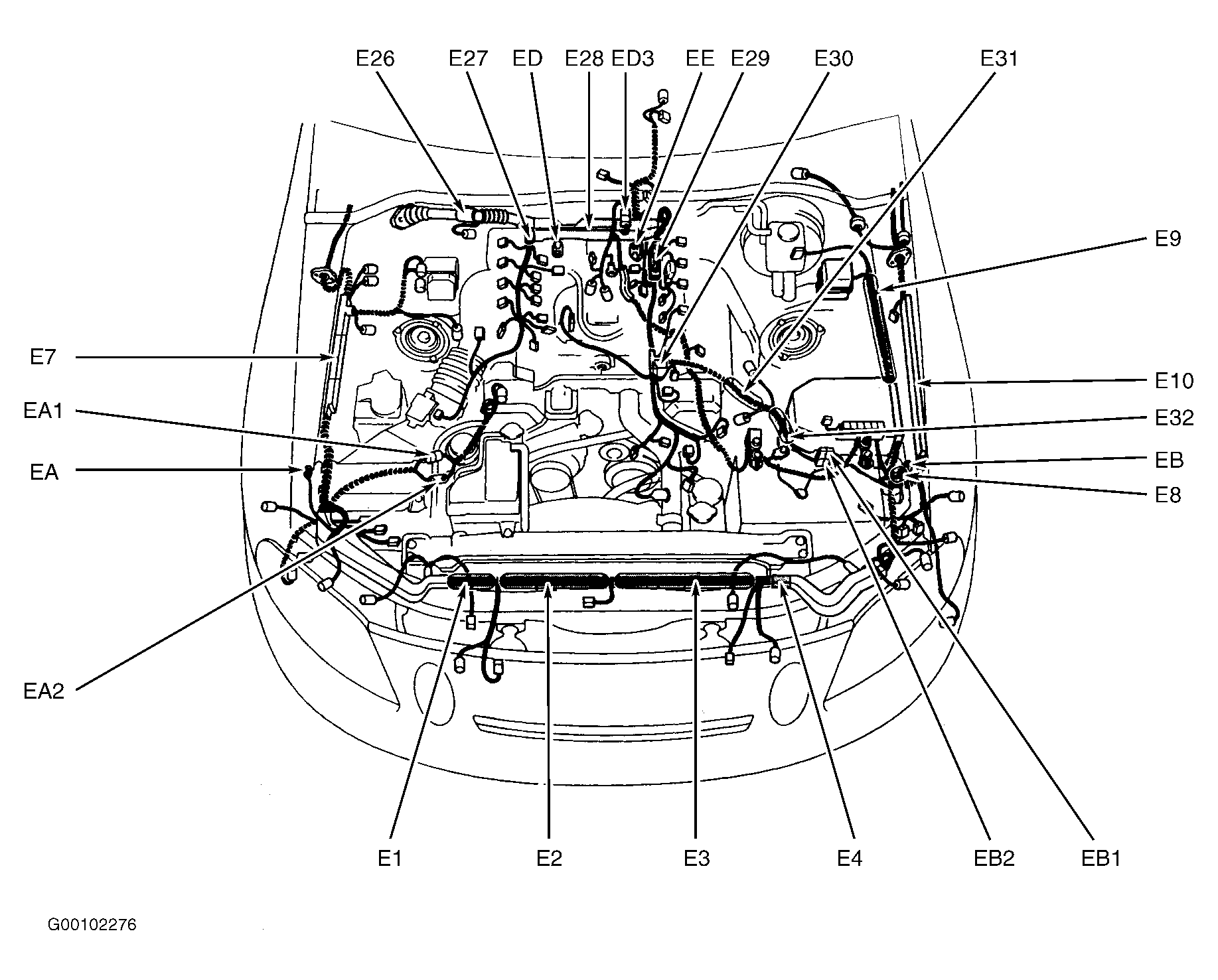 E26 E27 ED E28 ED3 EE E29 E30 E31

E9

E7

E10

EA1

E32

EA

EB

E8

EA2

E1 E2 E3 E4 EB2 EB1

G00102276