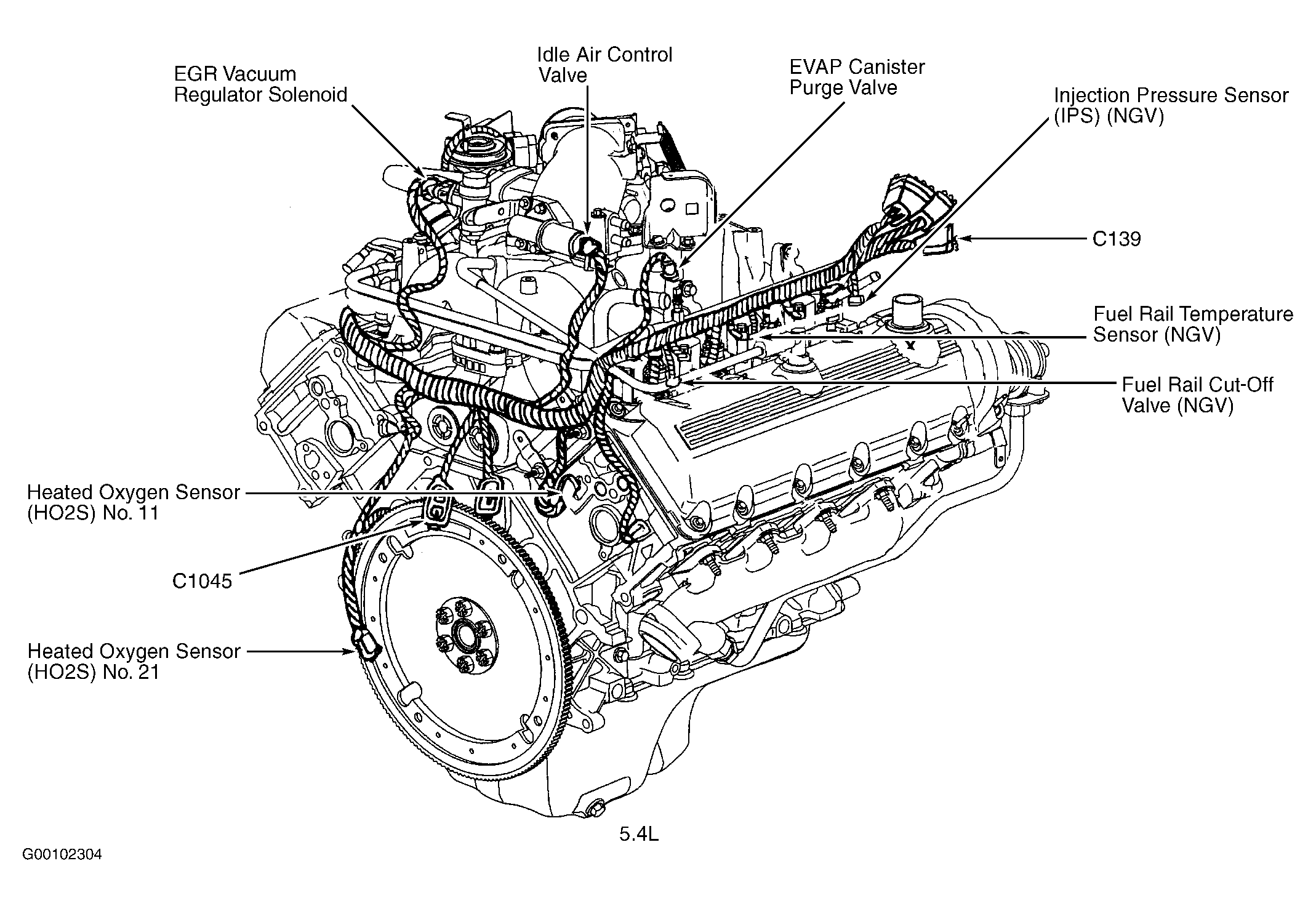 EGR Vacuum Regulator Solenoid

Idle Air Control Valve

EVAP Canister Purge Valve

Injection Pressure Sensor (IPS) (NGV)

C139

Fuel Rail Temperature Sensor (NGV)

Fuel Rail Cut-Off Valve (NGV)

Heated Oxygen Sensor (HO2S) No. 11

C1045

Heated Oxygen Sensor (HO2S) No. 21

5.4L

G00102304