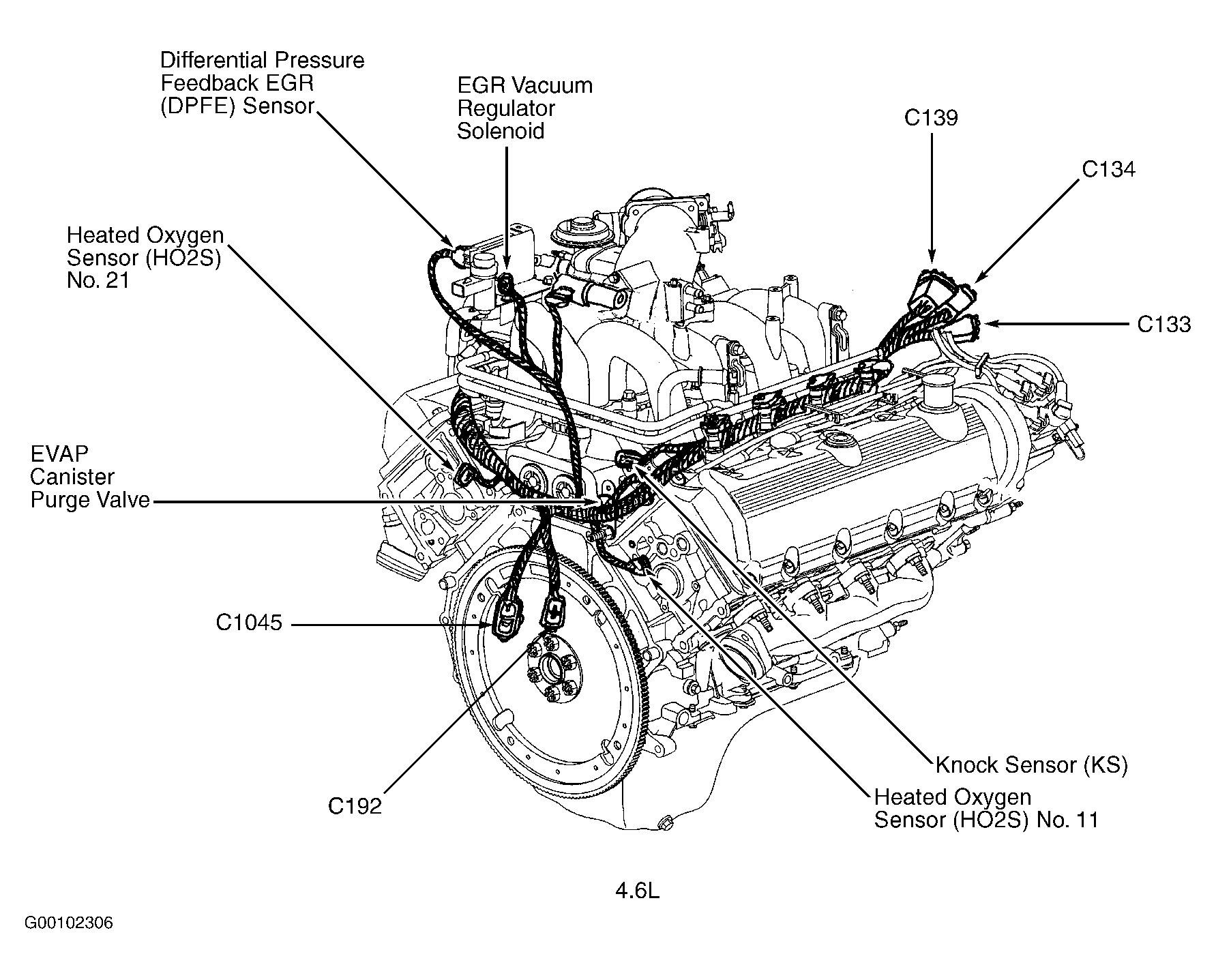 Differential Pressure Feedback EGR (DPFE) Sensor

EGR Vacuum Regulator Solenoid

C139

C134

C133

Heated Oxygen Sensor (HO2S) No. 21

EVAP Canister Purge Valve

C1045

C192

Knock Sensor (KS)

Heated Oxygen Sensor (HO2S) No. 11

4.6L

G00102306