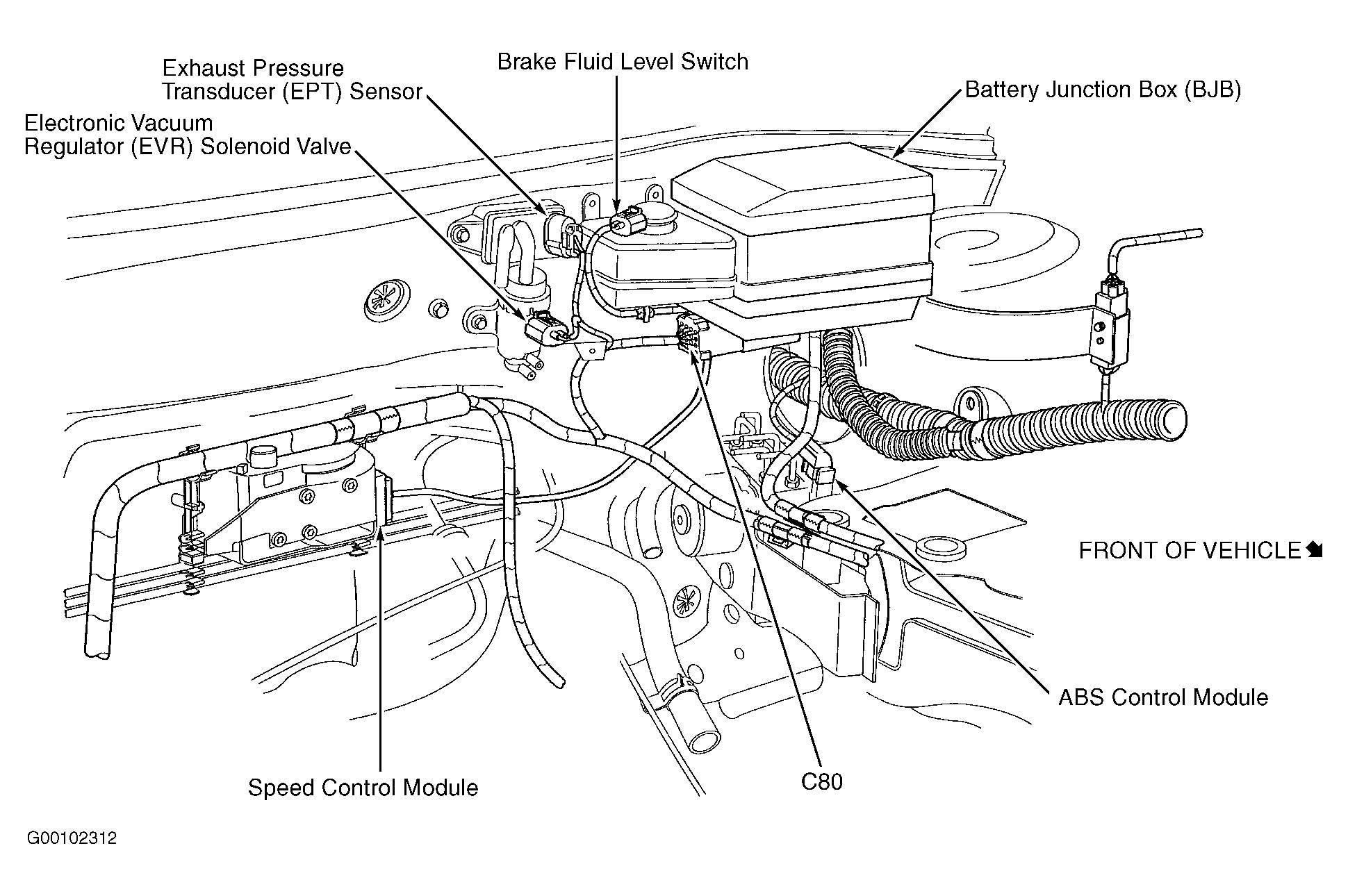 Exhaust Pressure Transducer (EPT) Sensor

Brake Fluid Level Switch

Battery Junction Box (BJB)

Electronic Vacuum Regulator (EVR) Solenoid Valve

FRONT OF VEHICLE

ABS Control Module

Speed Control Module

C80

G00102312