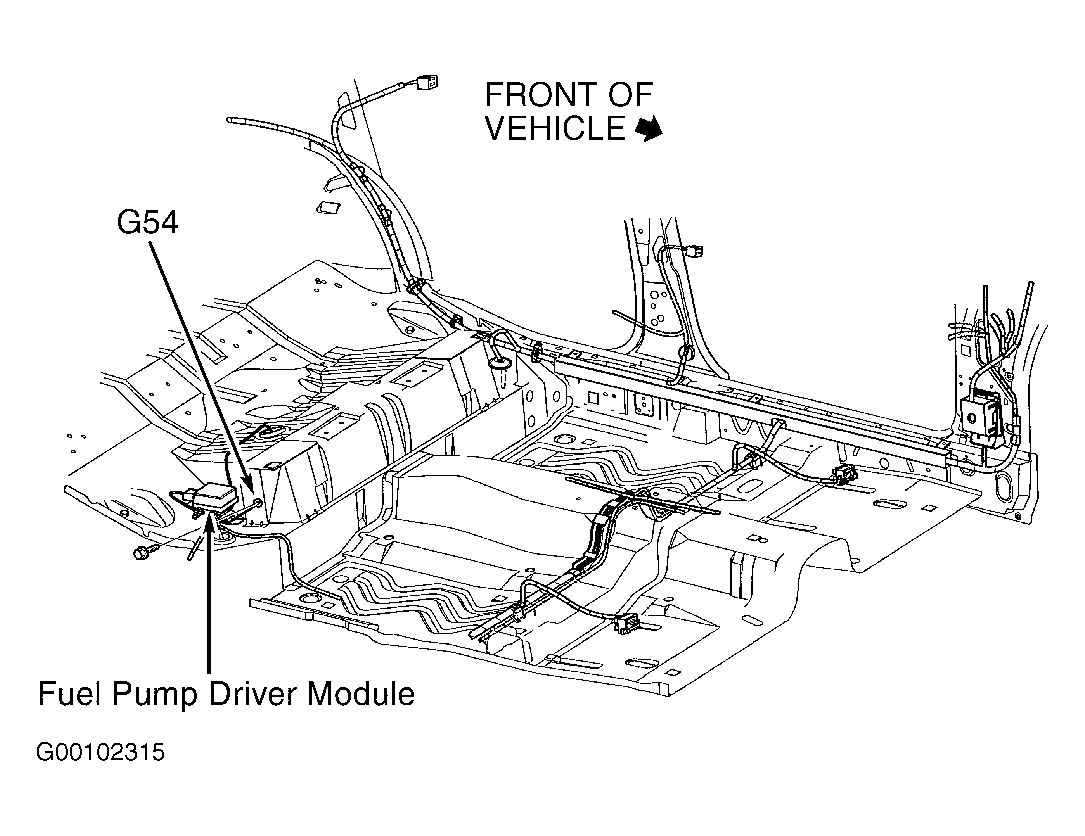 FRONT OF VEHICLE

G54

Fuel Pump Driver Module

G00102315