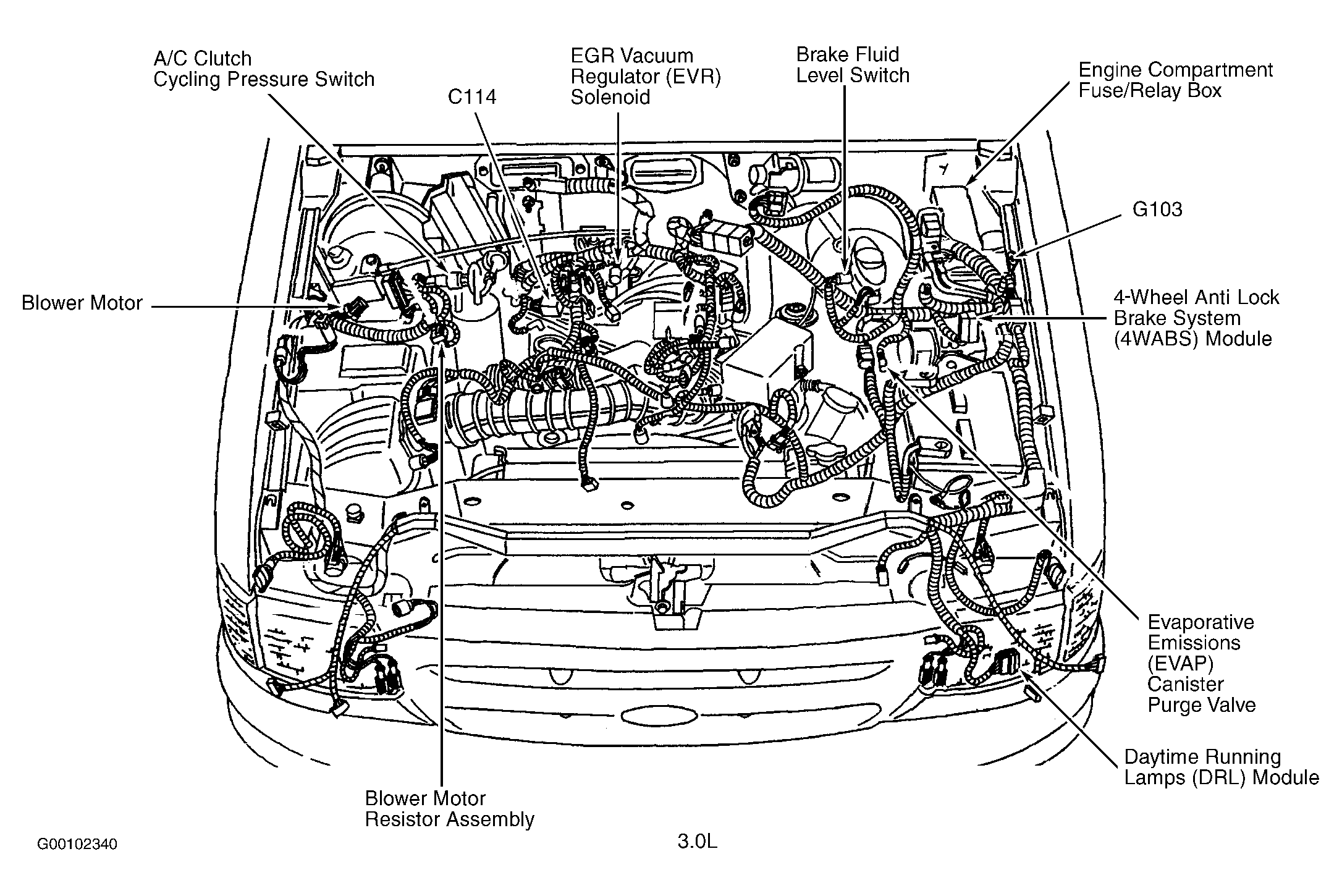 A/C Clutch
Cycling Pressure Switch

C114

EGR Vacuum
Regulator (EVR)
Solenoid

Brake Fluid
Level Switch

Engine Compartment
Fuse/Relay Box

G103

Blower Motor

4-Wheel Anti Lock
Brake System
(4WABS) Module

Evaporative
Emissions
(EVAP)
Canister
Purge Valve

Daytime Running
Lamps (DRL) Module

Blower Motor
Resistor Assembly

G00102340

3.0L