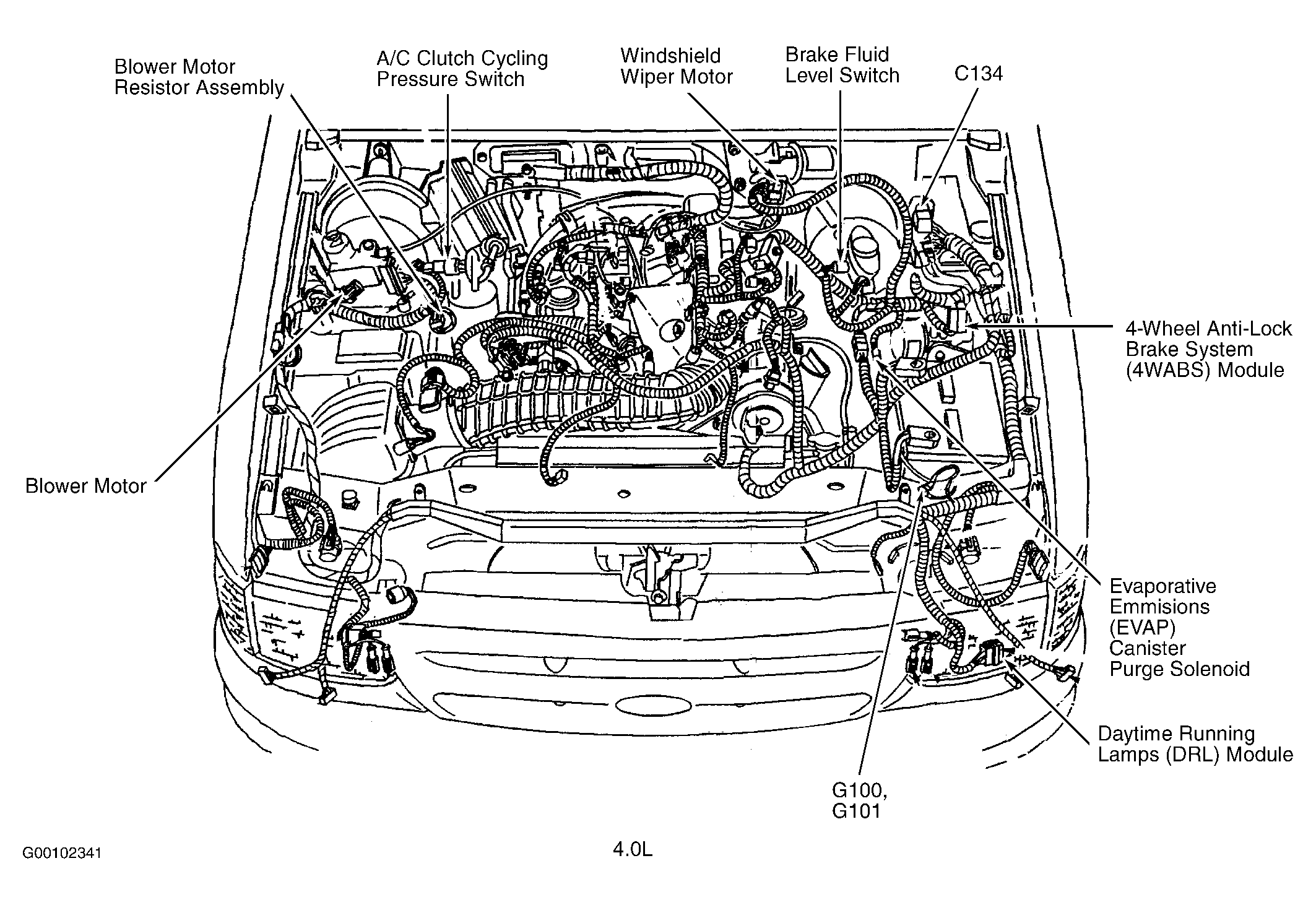 Blower Motor Resistor Assembly

A/C Clutch Cycling Pressure Switch

Windshield Wiper Motor

Brake Fluid Level Switch

C134

4-Wheel Anti-Lock Brake System (4WABS) Module

Blower Motor

Evaporative Emmisions (EVAP) Canister Purge Solenoid

Daytime Running Lamps (DRL) Module

G100, G101

G00102341

4.0L