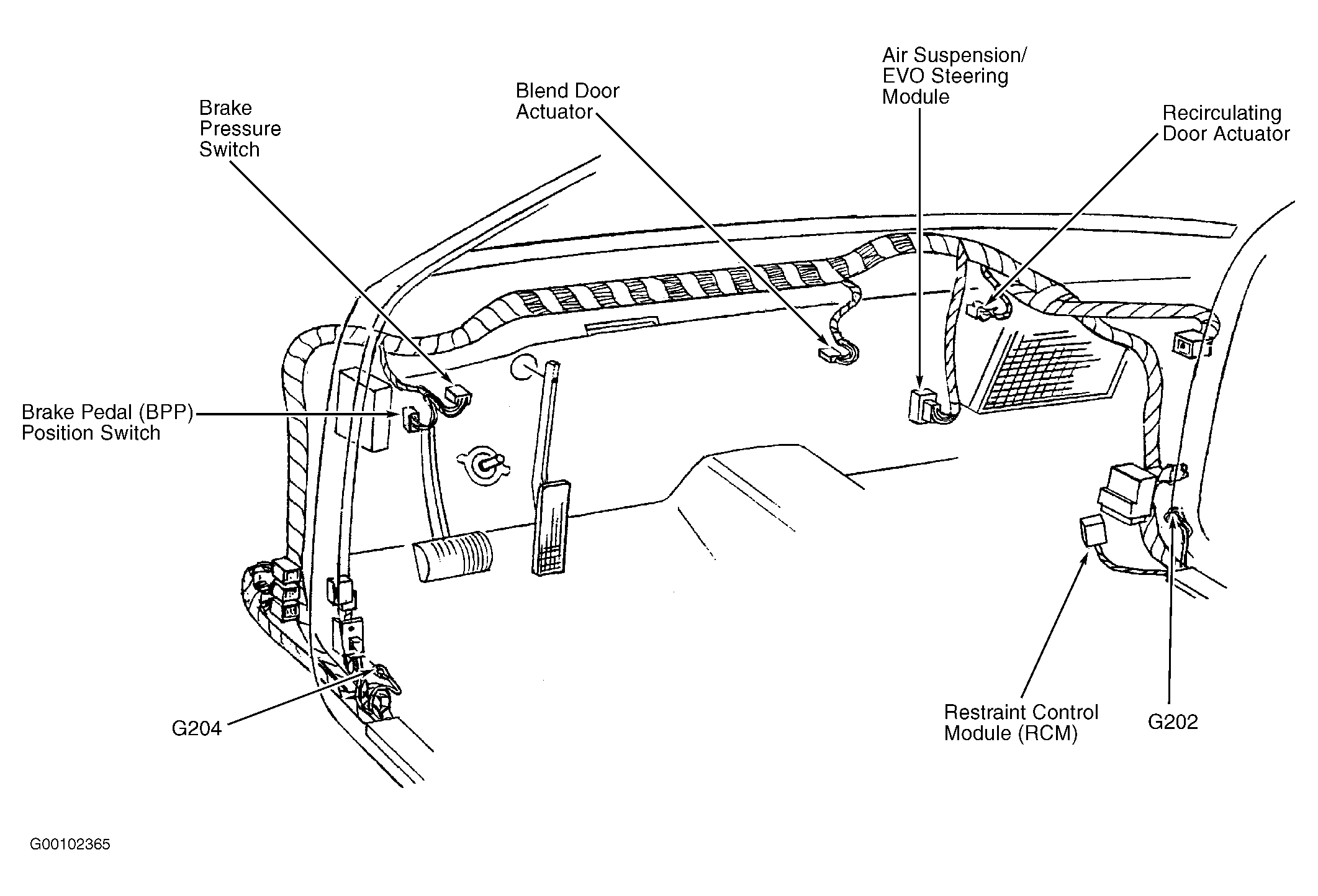 Brake Pressure Switch

Blend Door Actuator

Air Suspension/ EVO Steering Module

Recirculating Door Actuator

Brake Pedal (BPP) Position Switch

G204

Restraint Control Module (RCM)

G202

G00102365