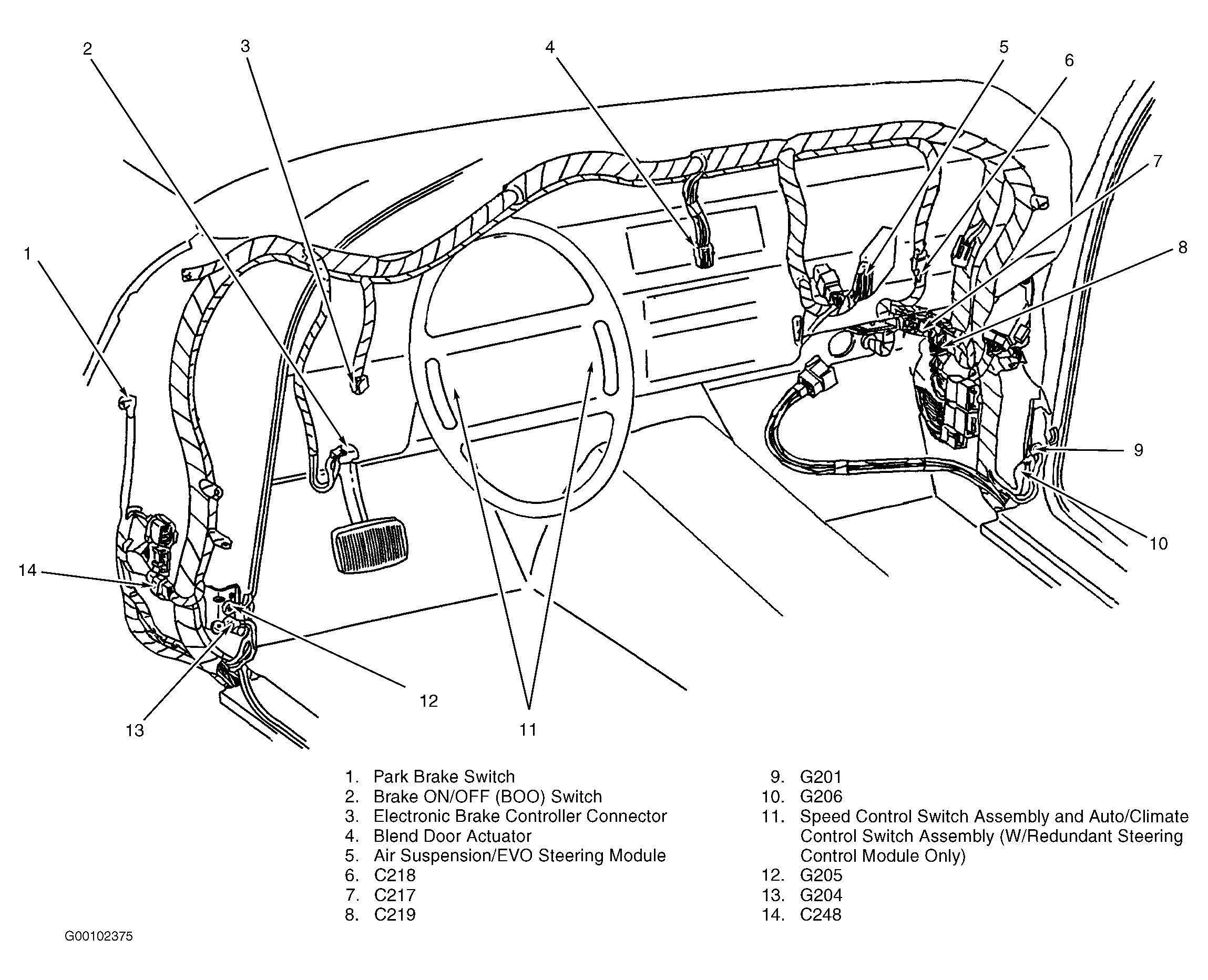 2
3
4
5
6
7
1
8
9
10
14
12
13
11

1. Park Brake Switch
2. Brake ON/OFF (BOO) Switch
3. Electronic Brake Controller Connector
4. Blend Door Actuator
5. Air Suspension/EVO Steering Module
6. C218
7. C217
8. C219

9. G201
10. G206
11. Speed Control Switch Assembly and Auto/Climate Control Switch Assembly (W/Redundant Steering Control Module Only)
12. G205
13. G204
14. C248

G00102375