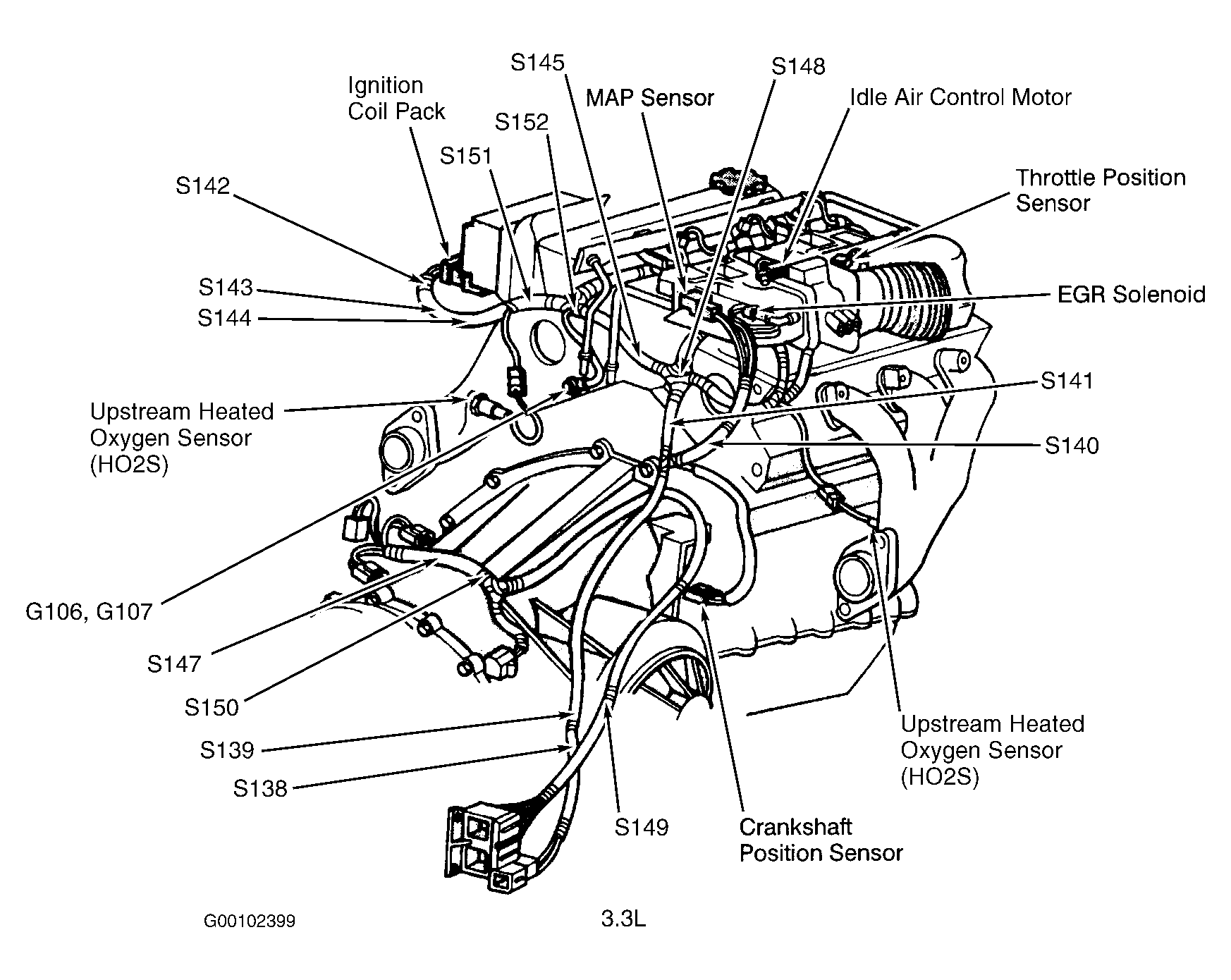 S145
S148
Ignition Coil Pack
MAP Sensor
Idle Air Control Motor
S152
S151
S142
Throttle Position Sensor
S143
S144
EGR Solenoid
S141
Upstream Heated Oxygen Sensor (HO2S)
S140
G106, G107
S147
S150
S139
S138
S149
Crankshaft Position Sensor
Upstream Heated Oxygen Sensor (HO2S)
G00102399
3.3L