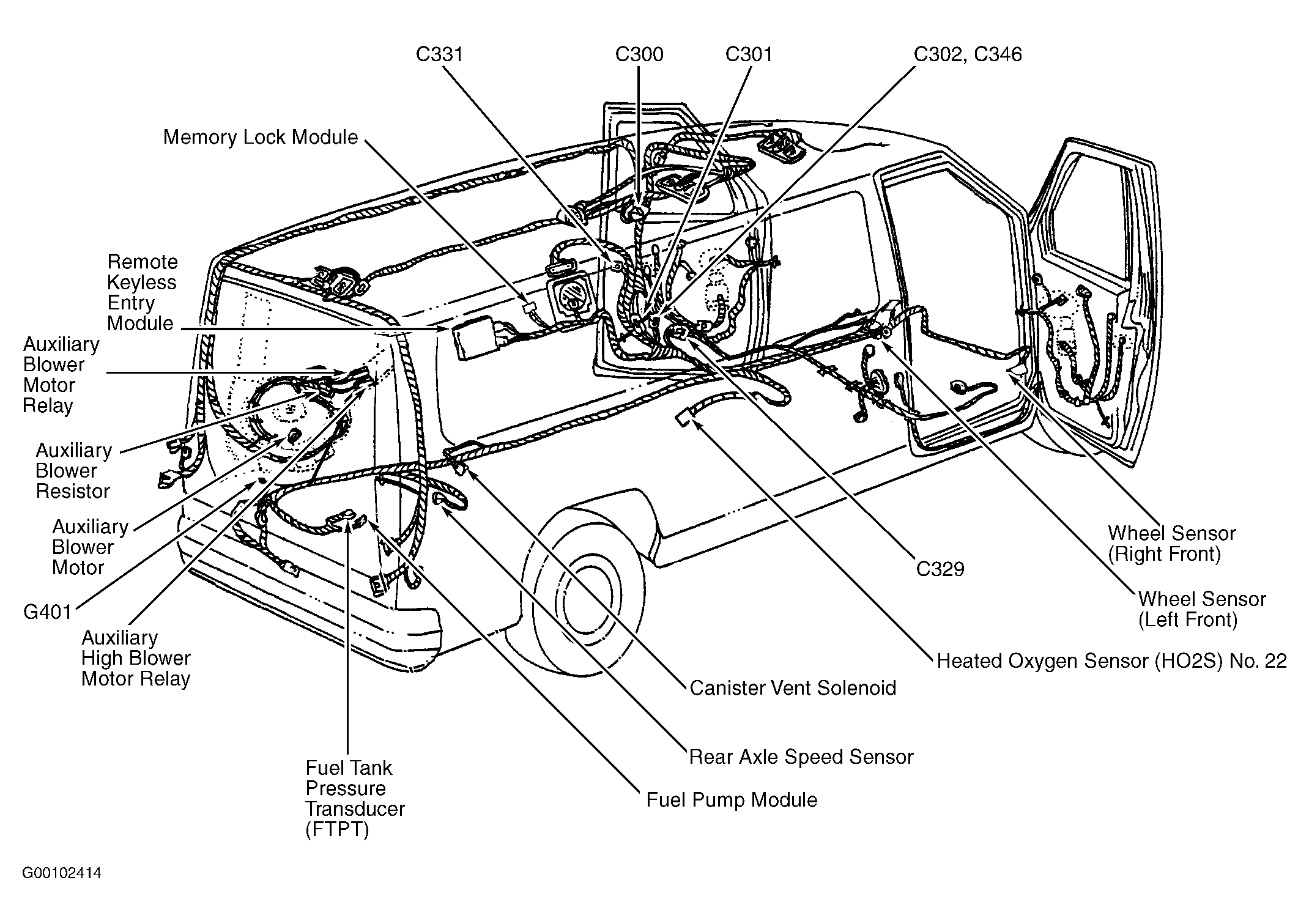 C331
C300
C301
C302, C346
Memory Lock Module
Remote Keyless Entry Module
Auxiliary Blower Motor Relay
Auxiliary Blower Resistor
Auxiliary Blower Motor
G401
Auxiliary High Blower Motor Relay
Fuel Tank Pressure Transducer (FTPT)
Fuel Pump Module
Rear Axle Speed Sensor
Canister Vent Solenoid
Heated Oxygen Sensor (HO2S) No. 22
C329
Wheel Sensor (Right Front)
Wheel Sensor (Left Front)
G00102414