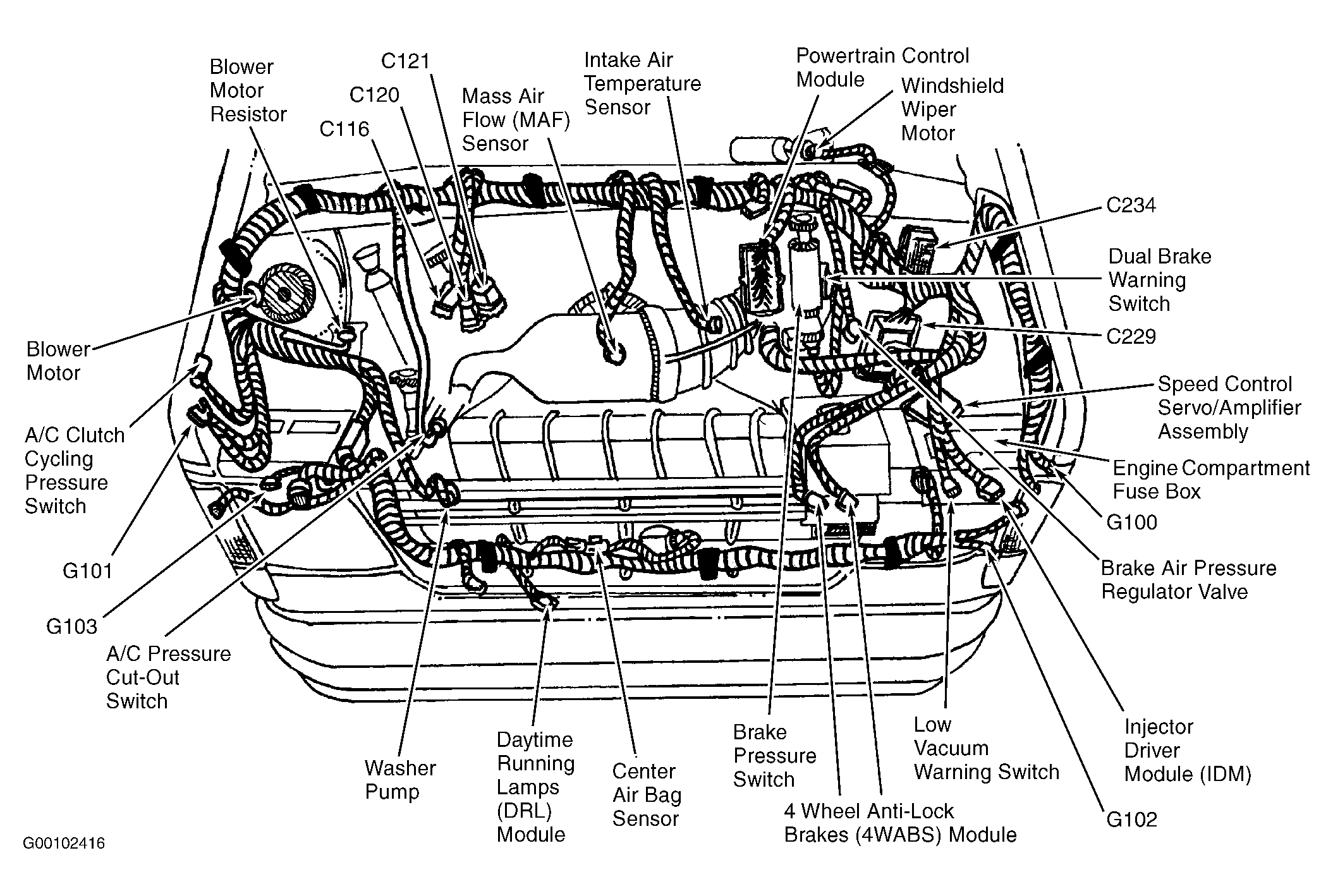 Blower Motor Resistor

C121

C120

C116

Mass Air Flow (MAF) Sensor

Intake Air Temperature Sensor

Powertrain Control Module

Windshield Wiper Motor

C234

Dual Brake Warning Switch

C229

Speed Control Servo/Amplifier Assembly

Engine Compartment Fuse Box

G100

Brake Air Pressure Regulator Valve

Blower Motor

A/C Clutch Cycling Pressure Switch

G101

G103

A/C Pressure Cut-Out Switch

Washer Pump

Daytime Running Lamps (DRL) Module

Center Air Bag Sensor

Brake Pressure Switch

4 Wheel Anti-Lock Brakes (4WABS) Module

Low Vacuum Warning Switch

Injector Driver Module (IDM)

G102

G00102416