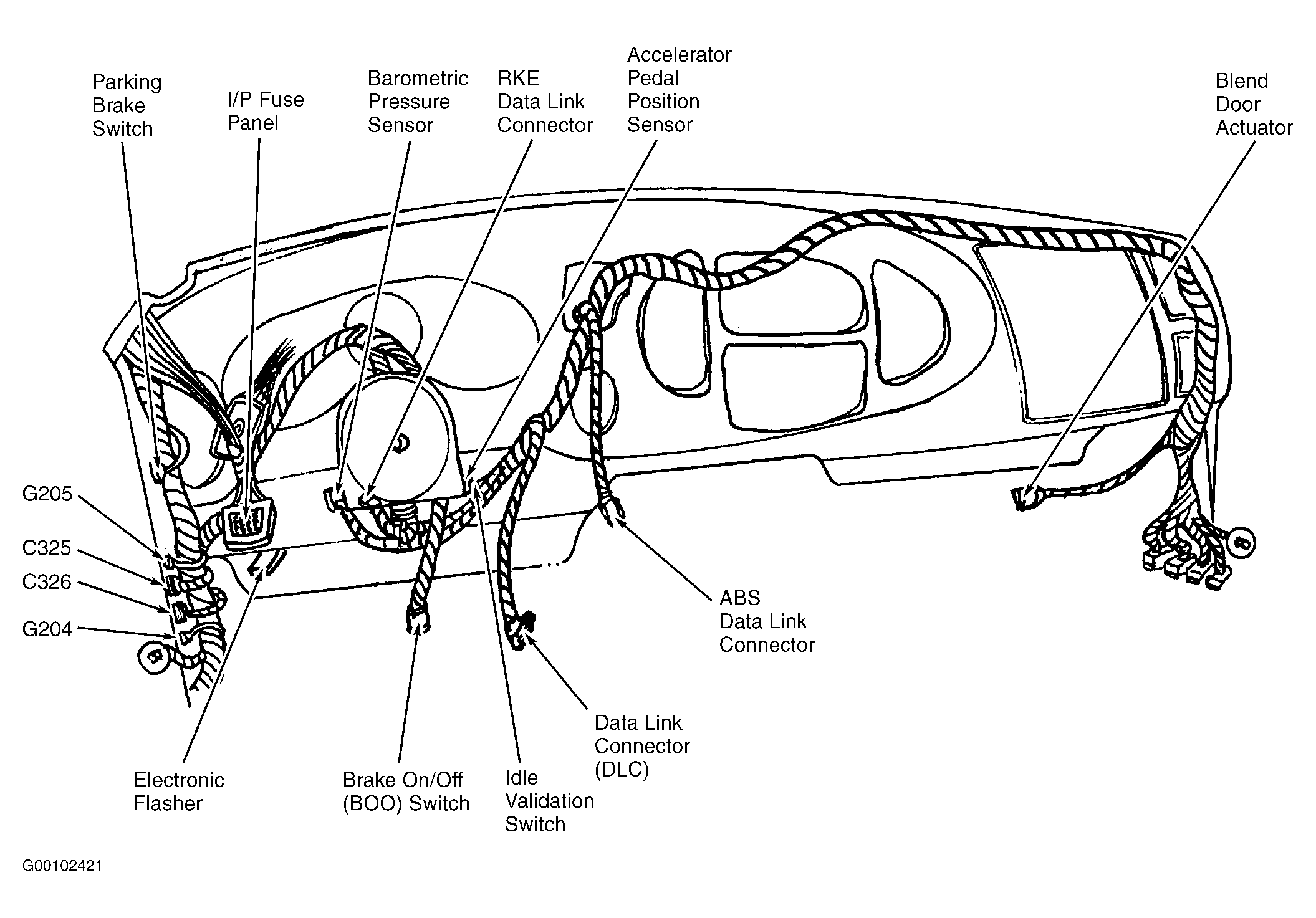 Parking Brake Switch

I/P Fuse Panel

Barometric Pressure Sensor

RKE Data Link Connector

Accelerator Pedal Position Sensor

Blend Door Actuator

G205

C325

C326

G204

ABS Data Link Connector

Data Link Connector (DLC)

Electronic Flasher

Brake On/Off (BOO) Switch

Idle Validation Switch

G00102421