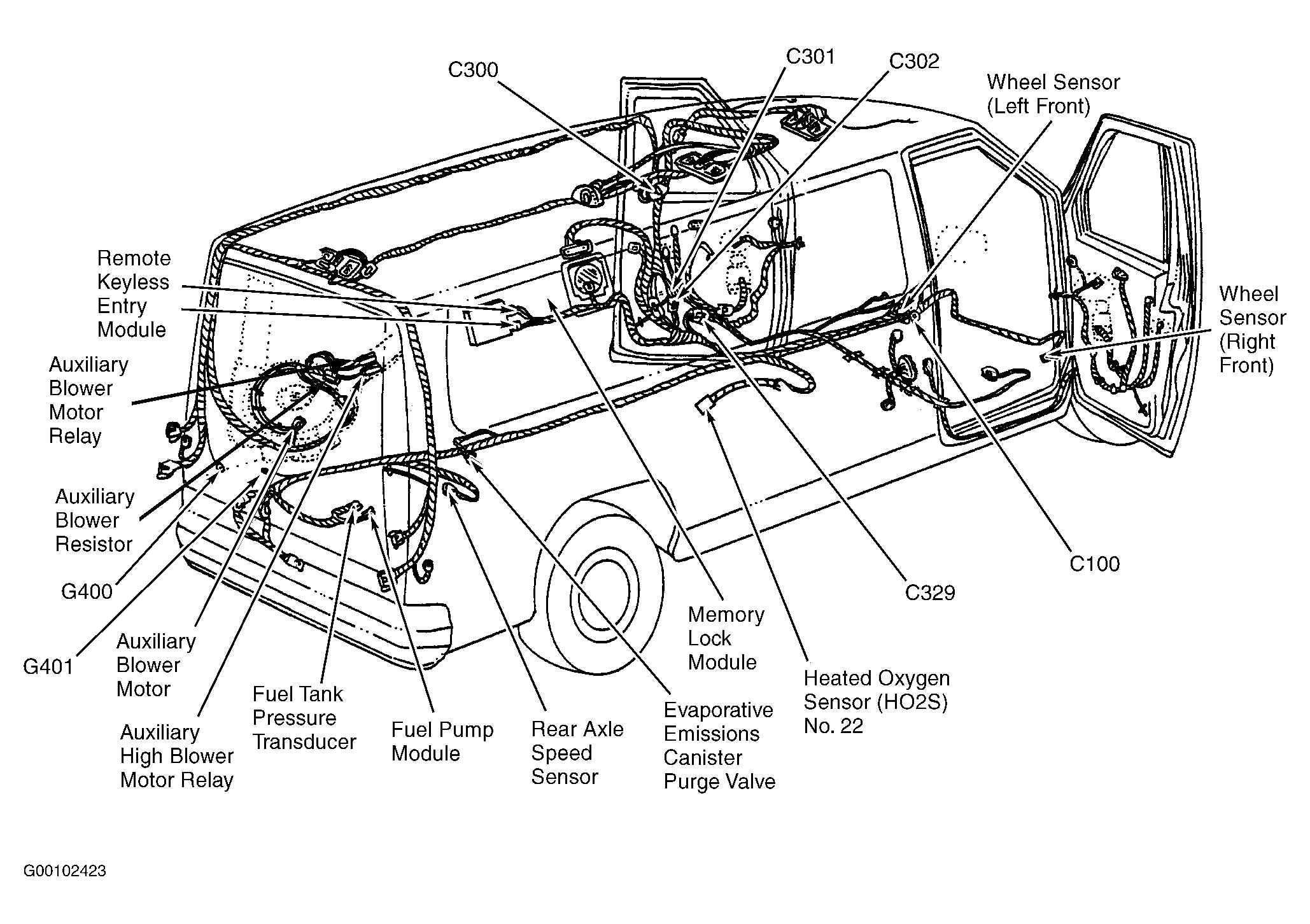 C300

C301

C302

Wheel Sensor (Left Front)

Remote Keyless Entry Module

Wheel Sensor (Right Front)

Auxiliary Blower Motor Relay

Auxiliary Blower Resistor

G400

G401

Auxiliary Blower Motor

Auxiliary High Blower Motor Relay

Fuel Tank Pressure Transducer

Fuel Pump Module

Rear Axle Speed Sensor

Evaporative Emissions Canister Purge Valve

Memory Lock Module

Heated Oxygen Sensor (HO2S) No. 22

C329

C100

G00102423