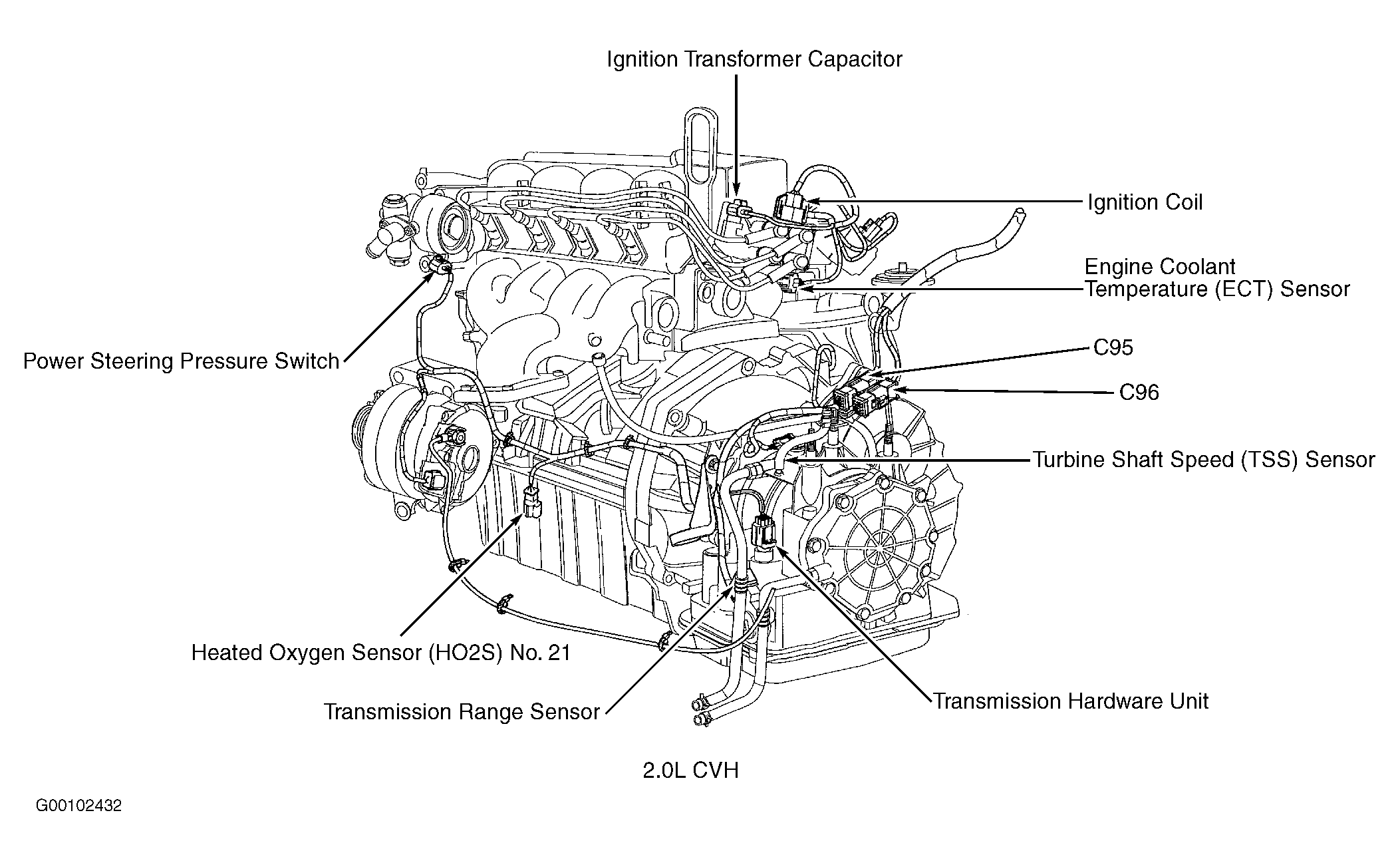 Ignition Transformer Capacitor

Ignition Coil

Engine Coolant Temperature (ECT) Sensor

Power Steering Pressure Switch

C95

C96

Turbine Shaft Speed (TSS) Sensor

Heated Oxygen Sensor (HO2S) No. 21

Transmission Range Sensor

Transmission Hardware Unit

2.0L CVH

G00102432