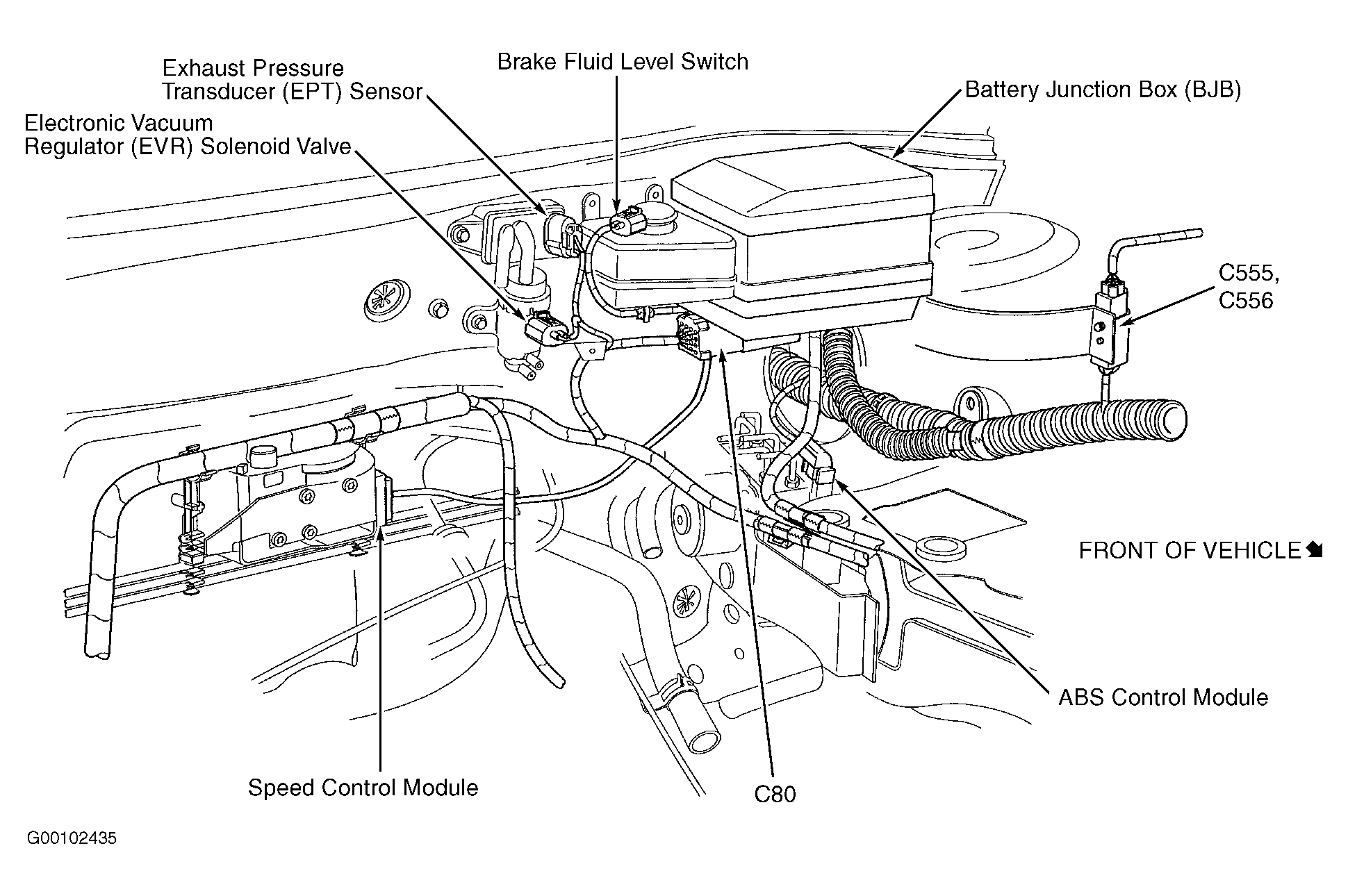 Exhaust Pressure Transducer (EPT) Sensor

Brake Fluid Level Switch

Battery Junction Box (BJB)

Electronic Vacuum Regulator (EVR) Solenoid Valve

C555, C556

FRONT OF VEHICLE

ABS Control Module

Speed Control Module

C80

G00102435