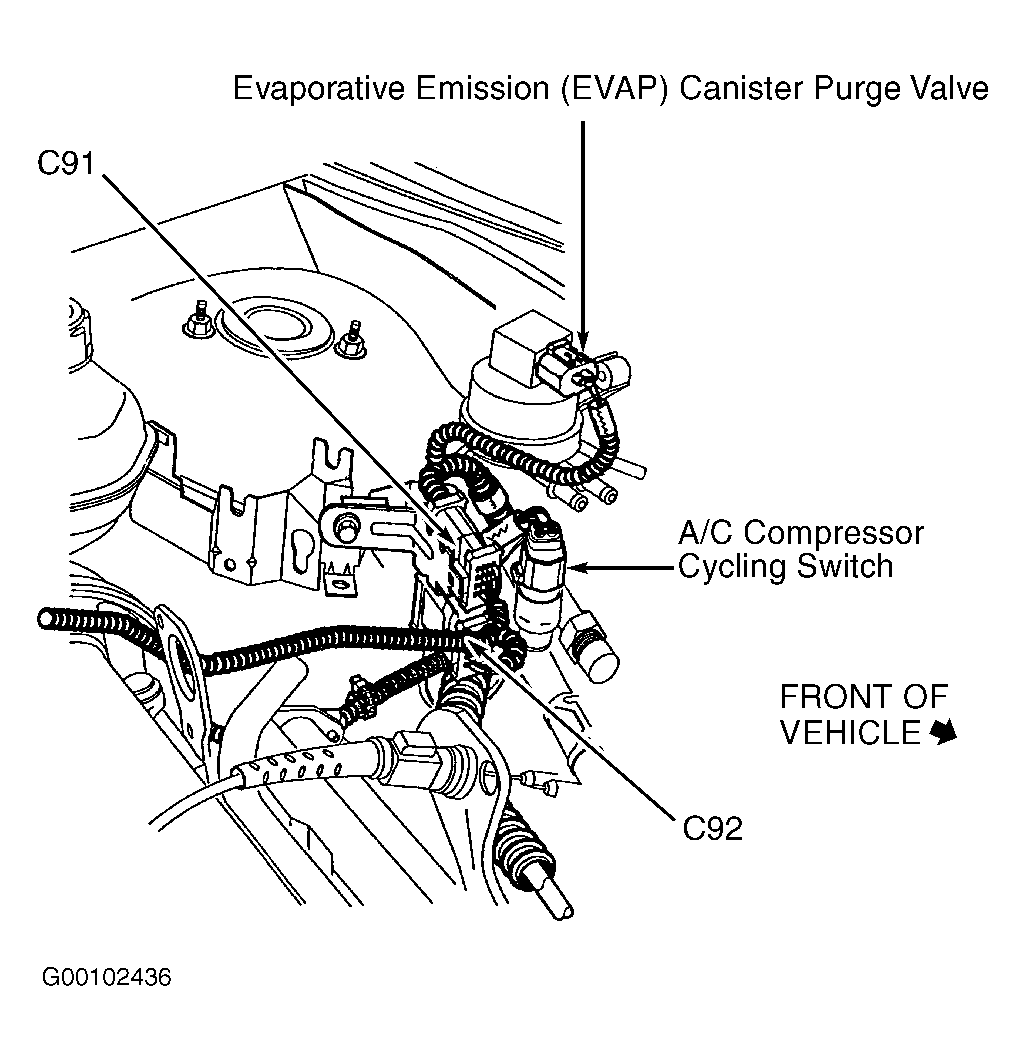 Evaporative Emission (EVAP) Canister Purge Valve

C91

A/C Compressor Cycling Switch

FRONT OF VEHICLE

C92

G00102436