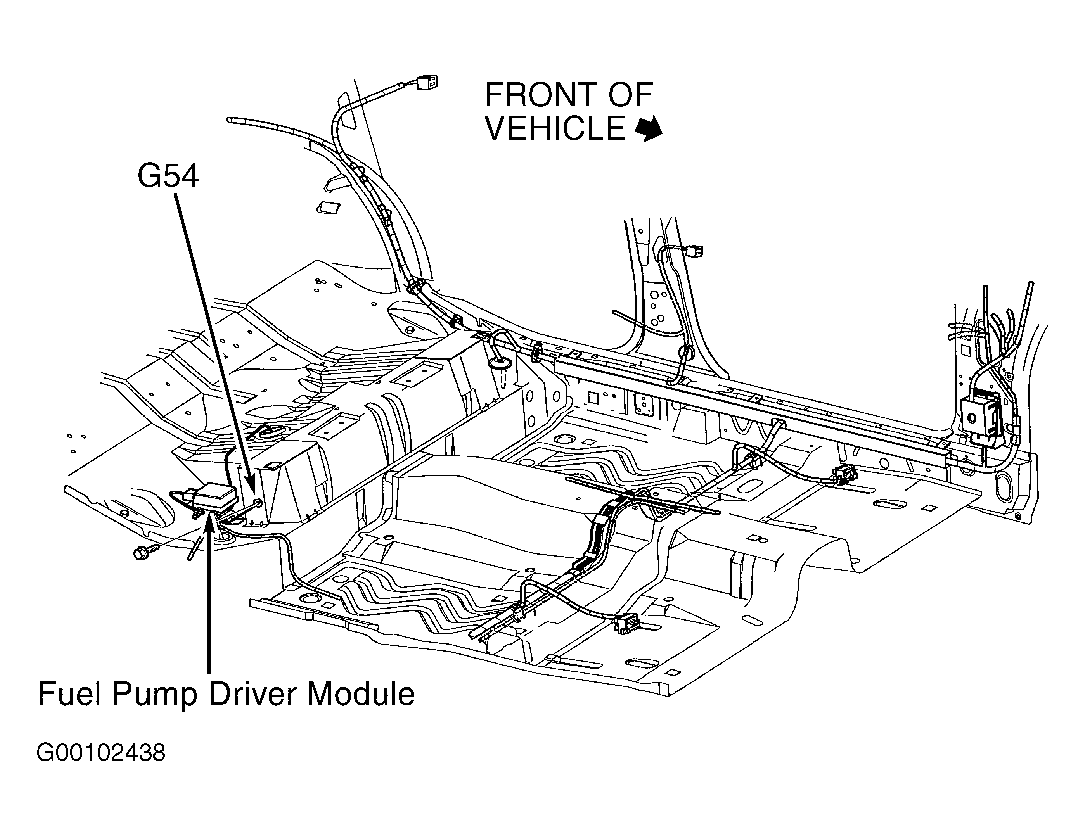 FRONT OF VEHICLE

G54

Fuel Pump Driver Module

G00102438