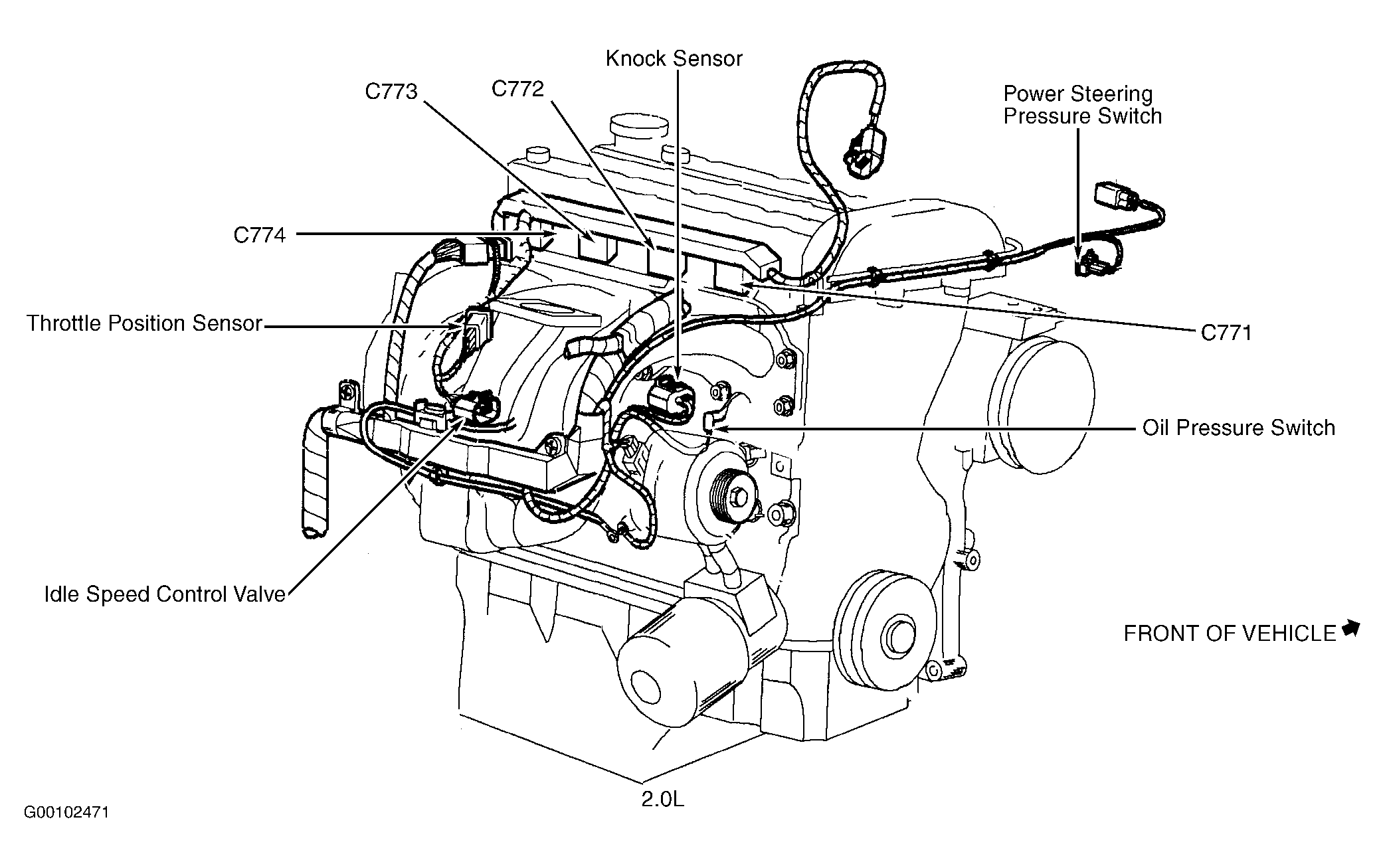 Knock Sensor

C773

C772

Power Steering
Pressure Switch

C774

Throttle Position Sensor

C771

Oil Pressure Switch

Idle Speed Control Valve

FRONT OF VEHICLE

2.0L

G00102471