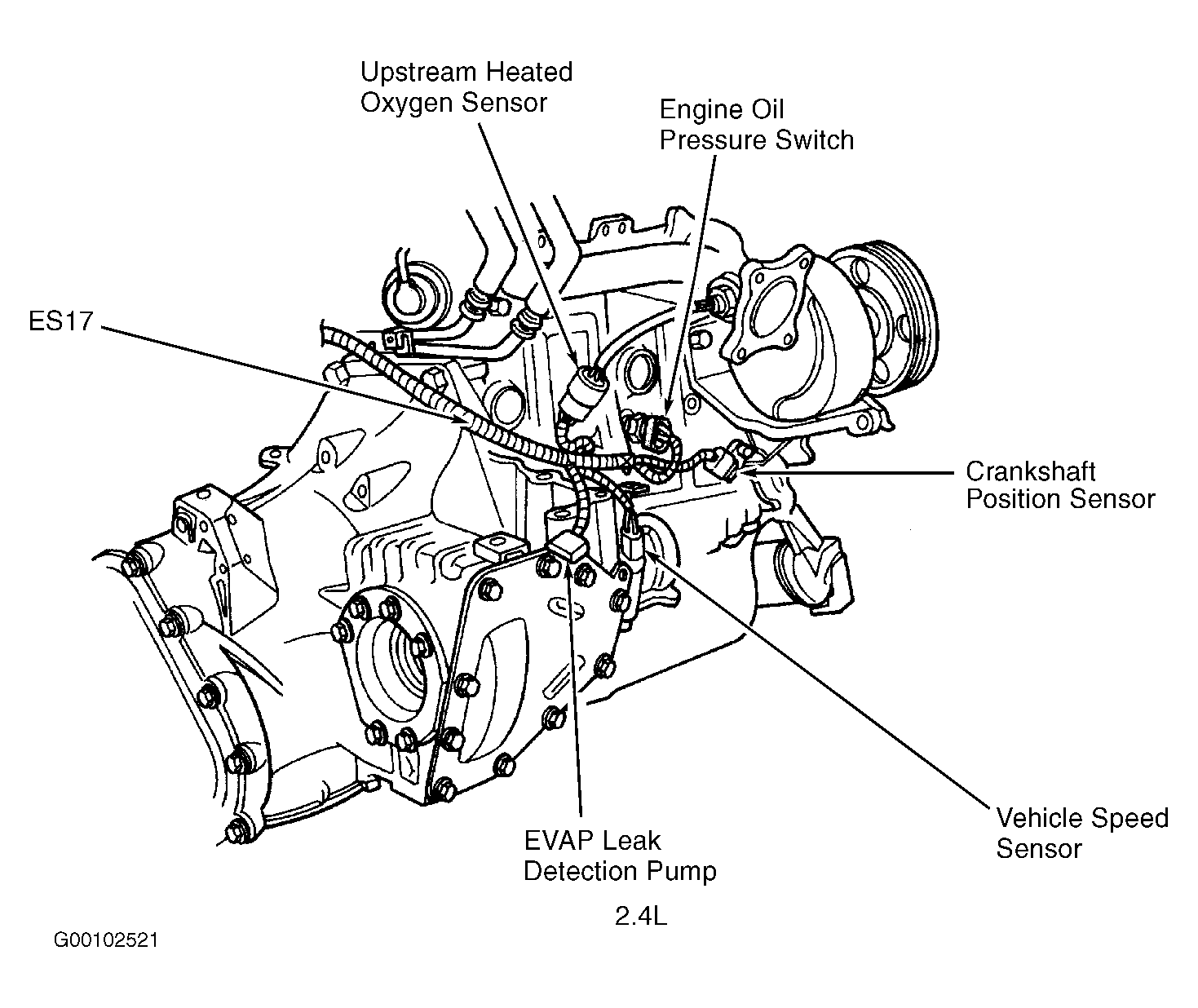 Upstream Heated Oxygen Sensor

Engine Oil Pressure Switch

ES17

Crankshaft Position Sensor

Vehicle Speed Sensor

EVAP Leak Detection Pump

2.4L

G00102521