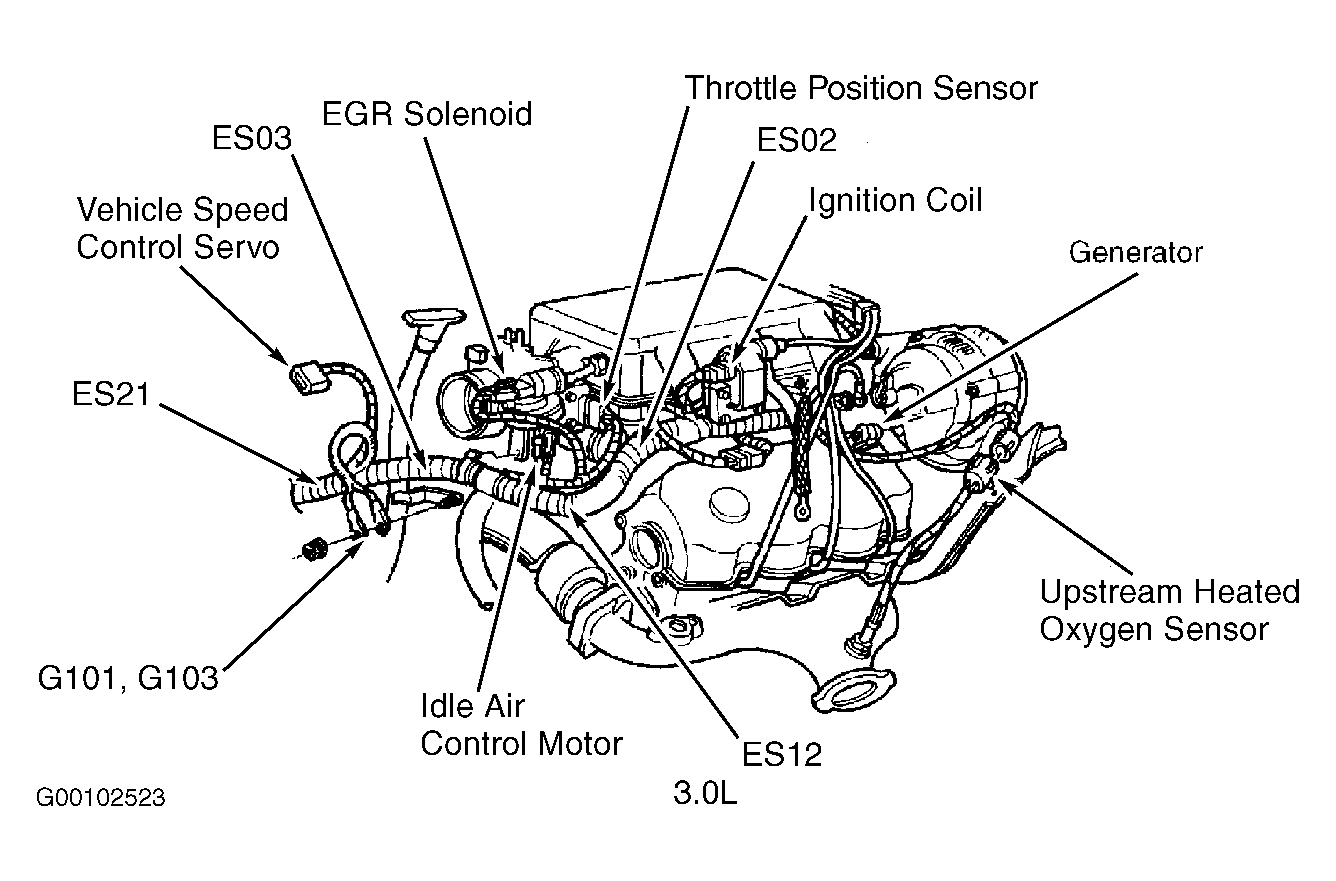 Throttle Position Sensor
EGR Solenoid
ES03
ES02
Ignition Coil
Vehicle Speed Control Servo
Generator
ES21
Upstream Heated Oxygen Sensor
G101, G103
Idle Air Control Motor
ES12
3.0L
G00102523