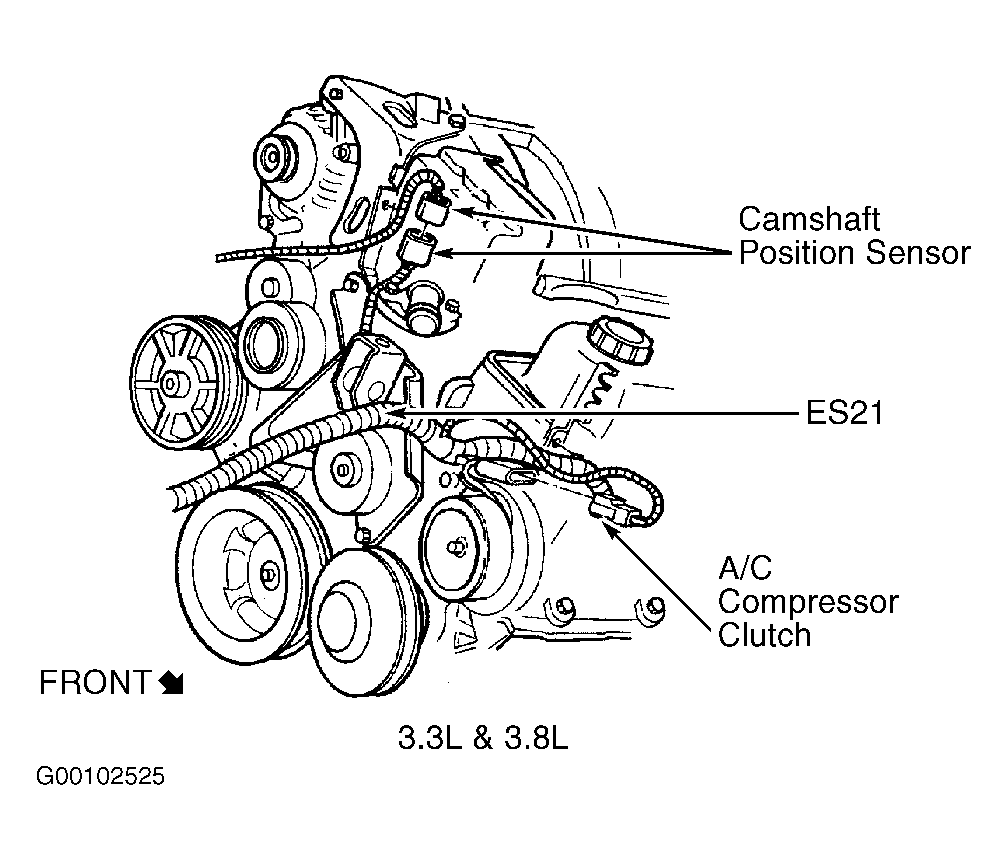 Camshaft Position Sensor

ES21

A/C Compressor Clutch

FRONT

3.3L & 3.8L

G00102525