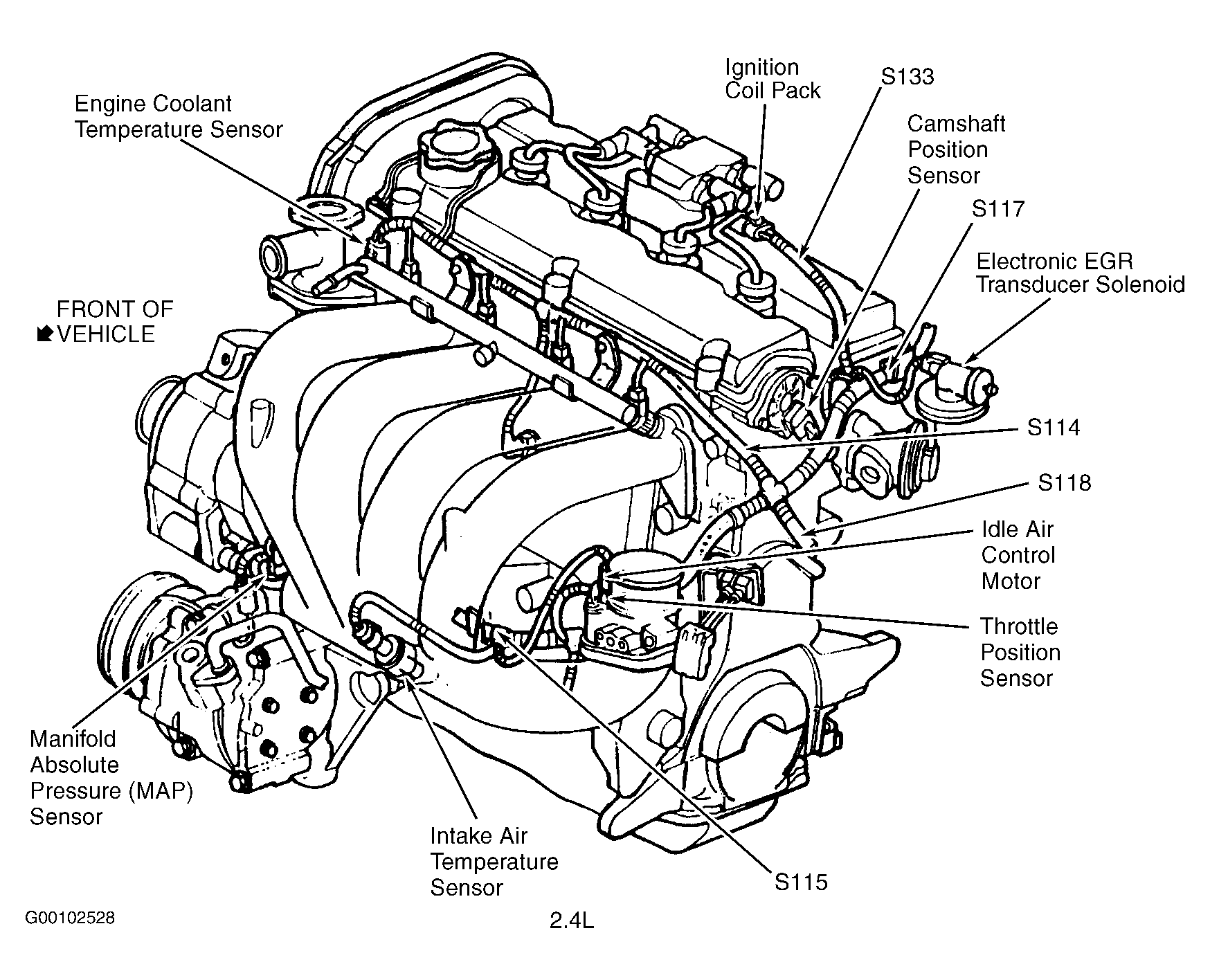 Engine Coolant Temperature Sensor

Ignition Coil Pack

S133

Camshaft Position Sensor

S117

Electronic EGR Transducer Solenoid

FRONT OF VEHICLE

S114

S118

Idle Air Control Motor

Throttle Position Sensor

Manifold Absolute Pressure (MAP) Sensor

Intake Air Temperature Sensor

S115

G00102528

2.4L