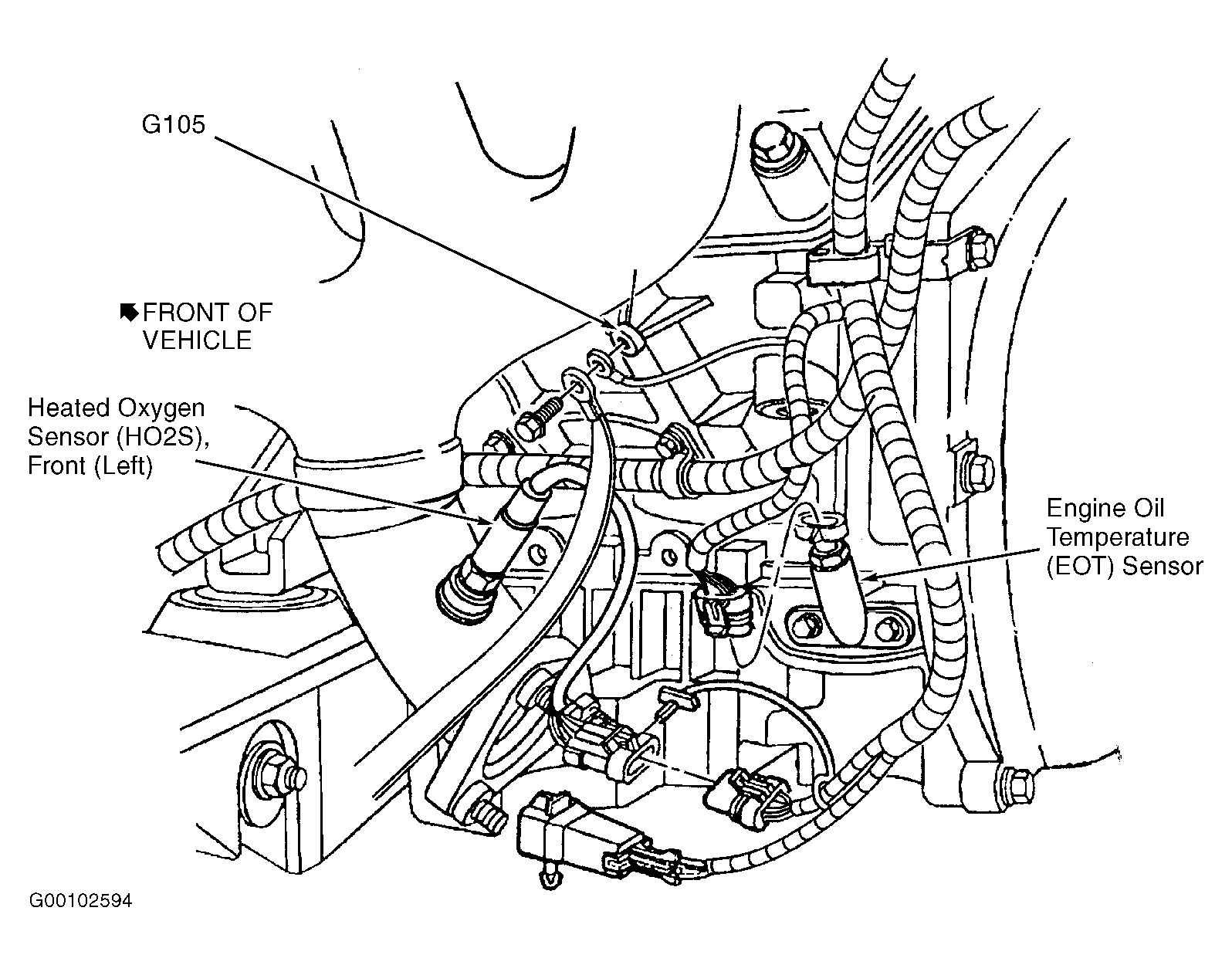 G105

FRONT OF VEHICLE

Heated Oxygen Sensor (HO2S), Front (Left)

Engine Oil Temperature (EOT) Sensor

G00102594