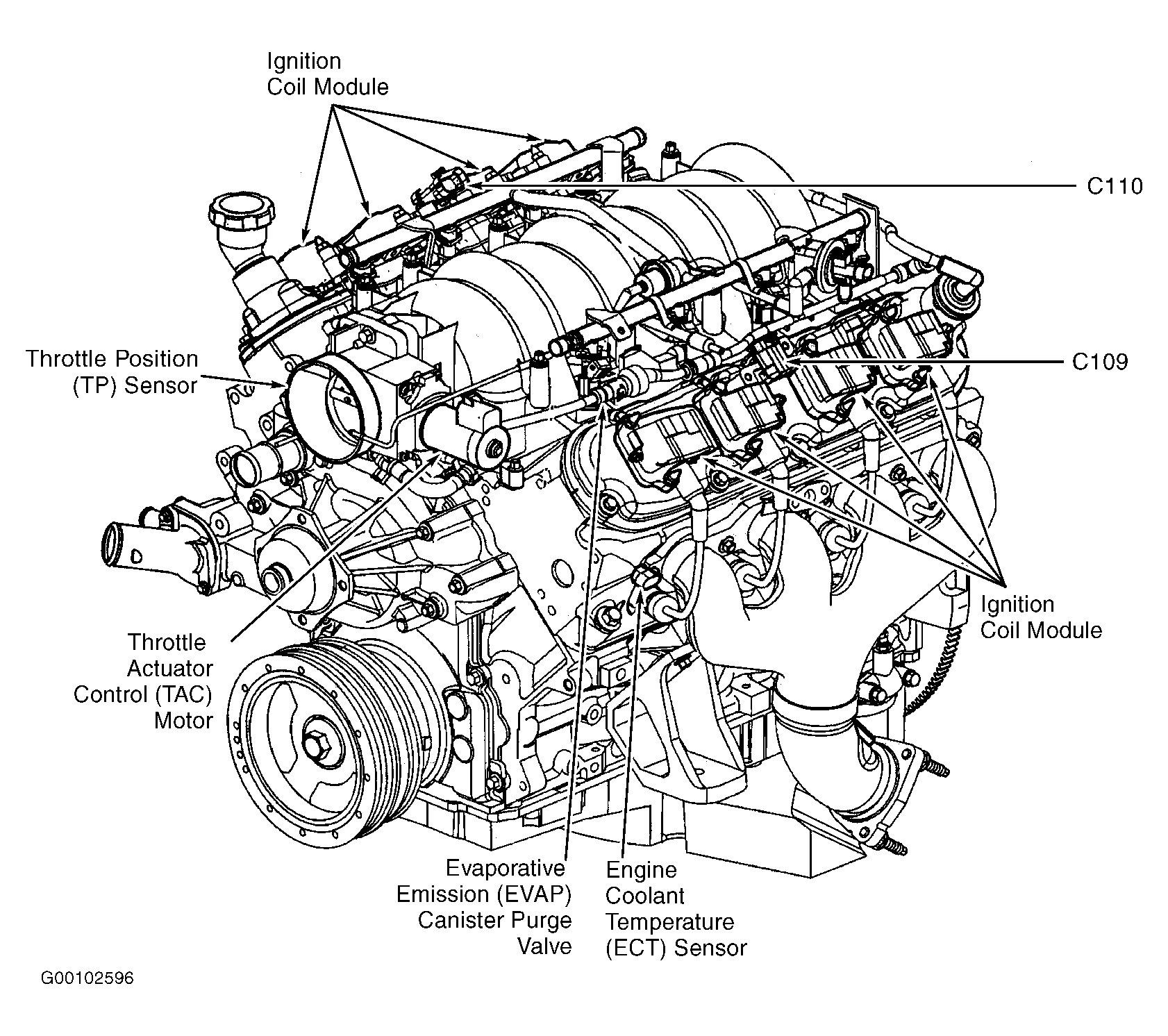 Ignition Coil Module

C110

Throttle Position (TP) Sensor

C109

Ignition Coil Module

Throttle Actuator Control (TAC) Motor

Evaporative Emission (EVAP) Canister Purge Valve

Engine Coolant Temperature (ECT) Sensor

G00102596