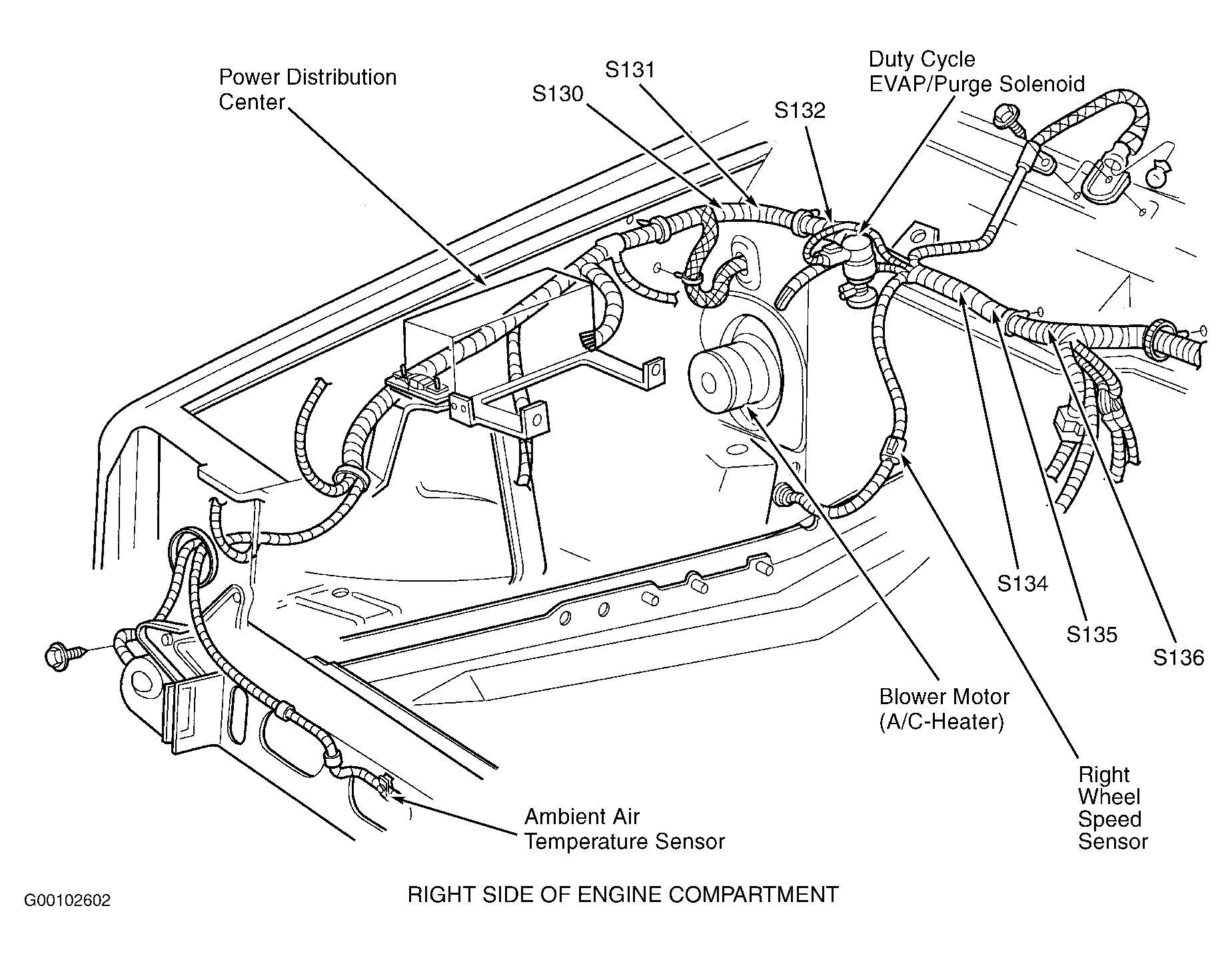 Power Distribution Center

S130

S131

S132

Duty Cycle EVAP/Purge Solenoid

S134

S135

S136

Blower Motor (A/C-Heater)

Right Wheel Speed Sensor

Ambient Air Temperature Sensor

G00102602

RIGHT SIDE OF ENGINE COMPARTMENT