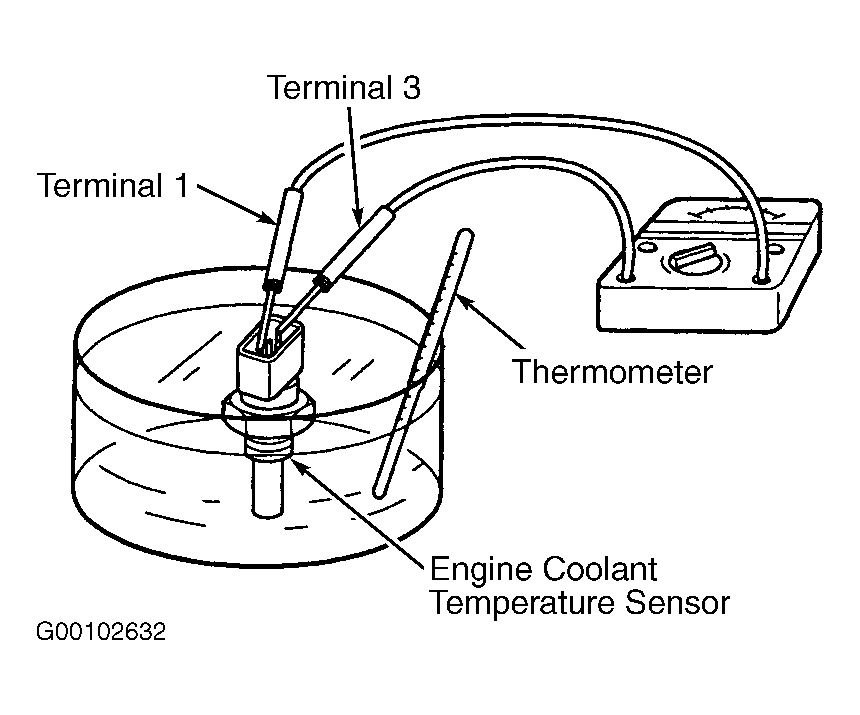 Terminal 3

Terminal 1

Thermometer

Engine Coolant Temperature Sensor

G00102632