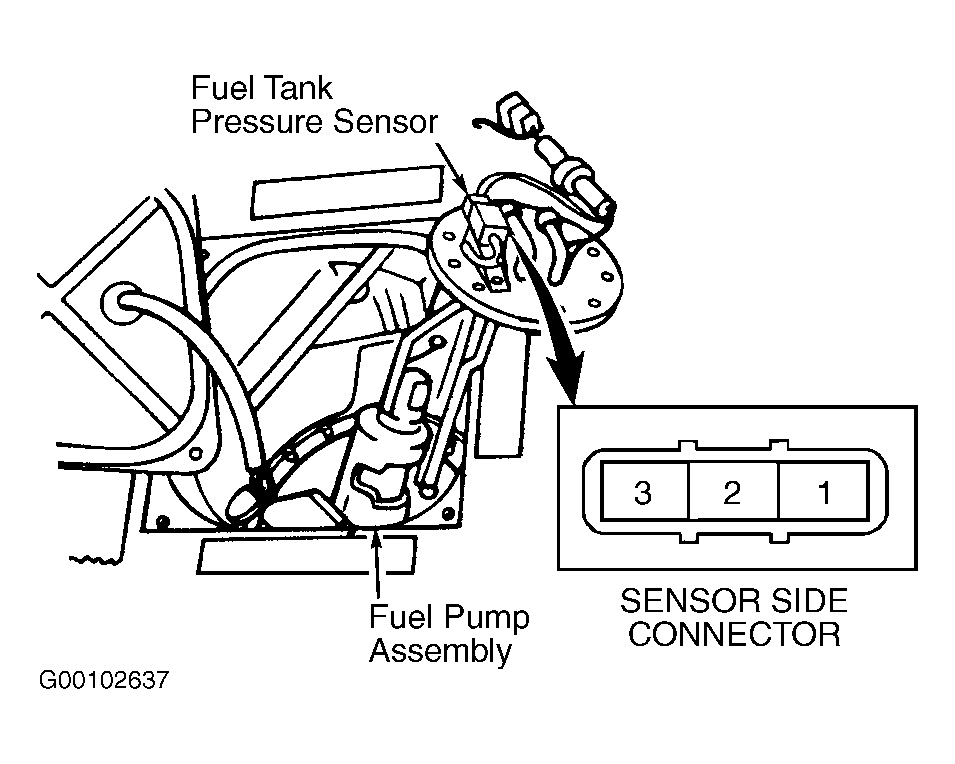 Fuel Tank
Pressure Sensor

3 2 1

SENSOR SIDE
CONNECTOR

Fuel Pump
Assembly

G00102637