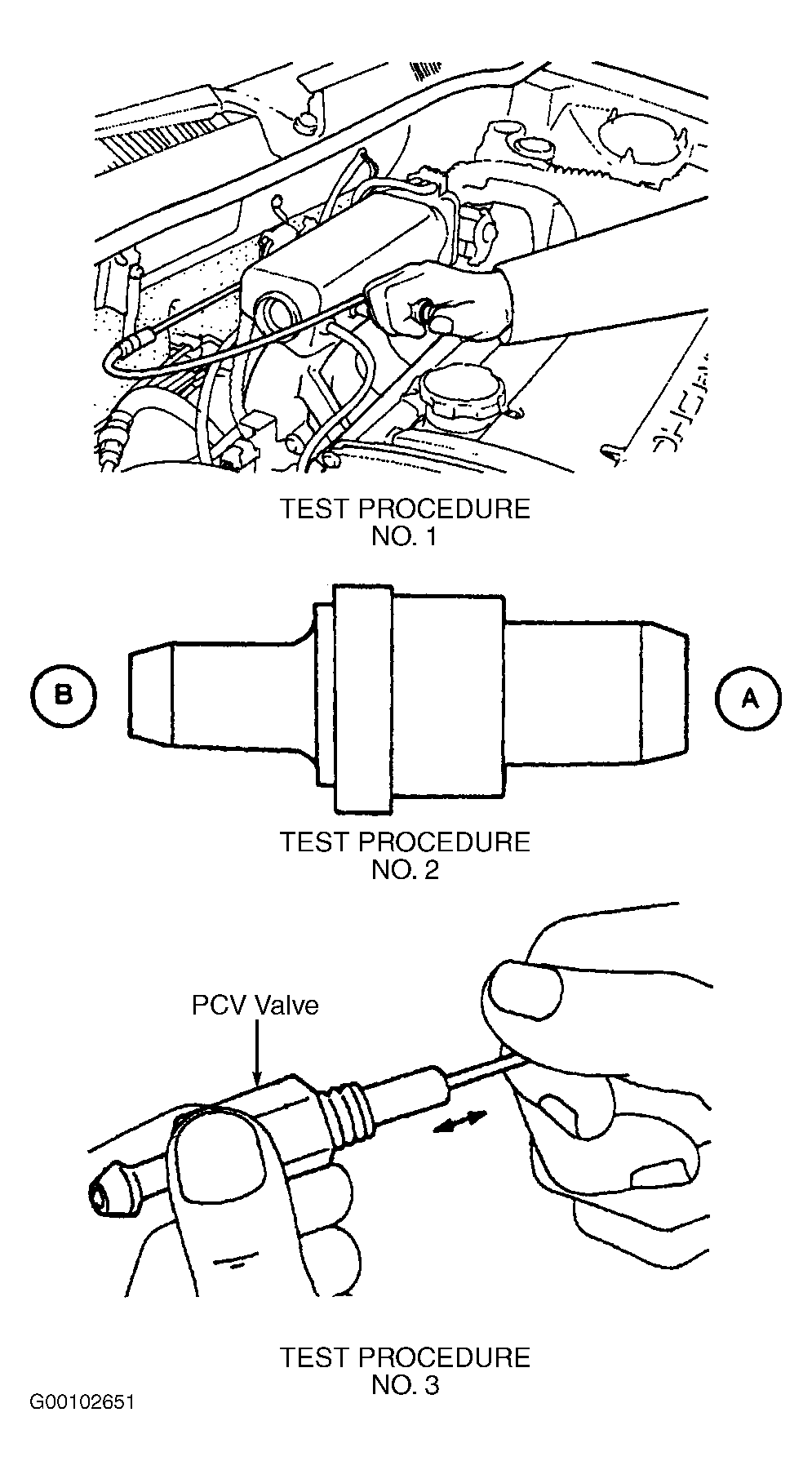 TEST PROCEDURE
NO. 1

B

A

TEST PROCEDURE
NO. 2

PCV Valve

TEST PROCEDURE
NO. 3

G00102651