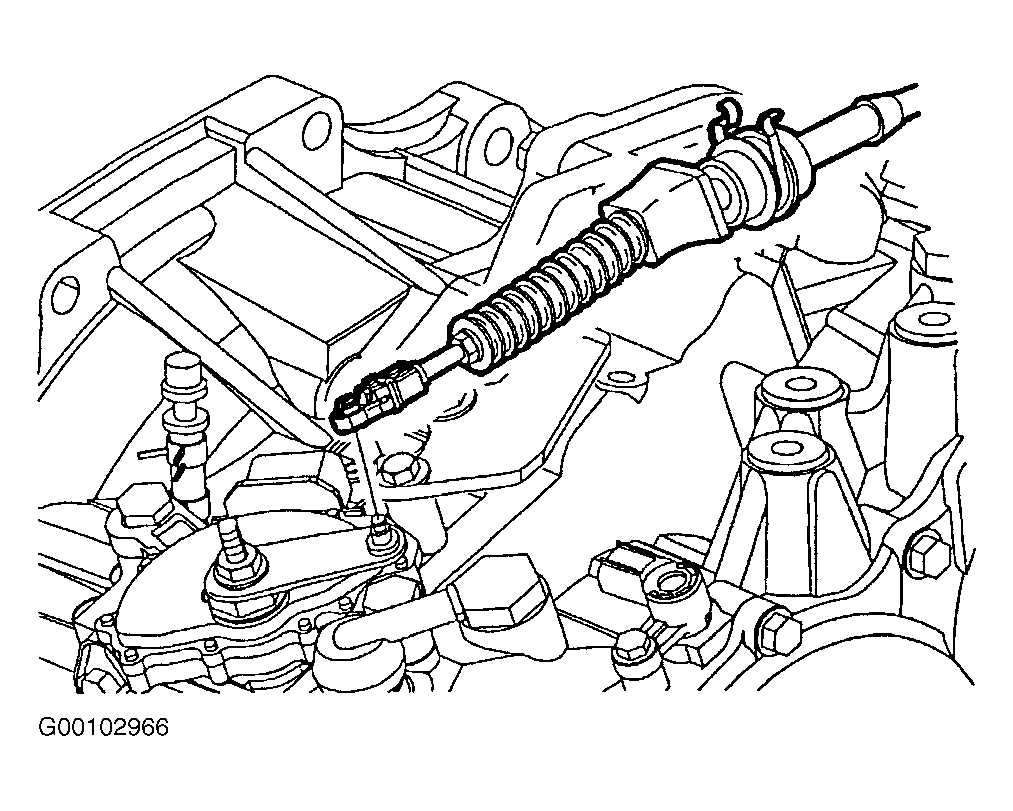 G00102966